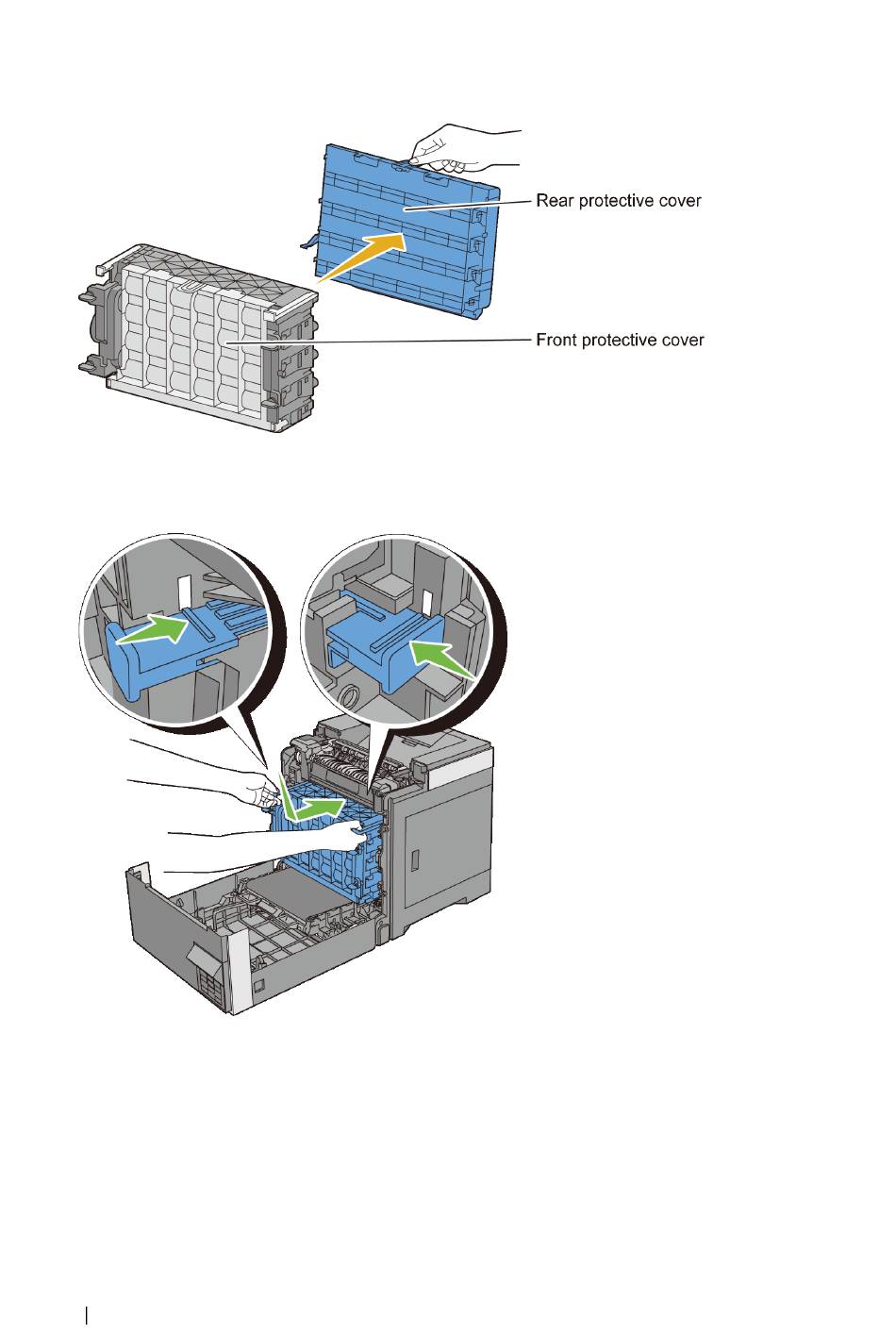 Rear protective cover

Front protective cover