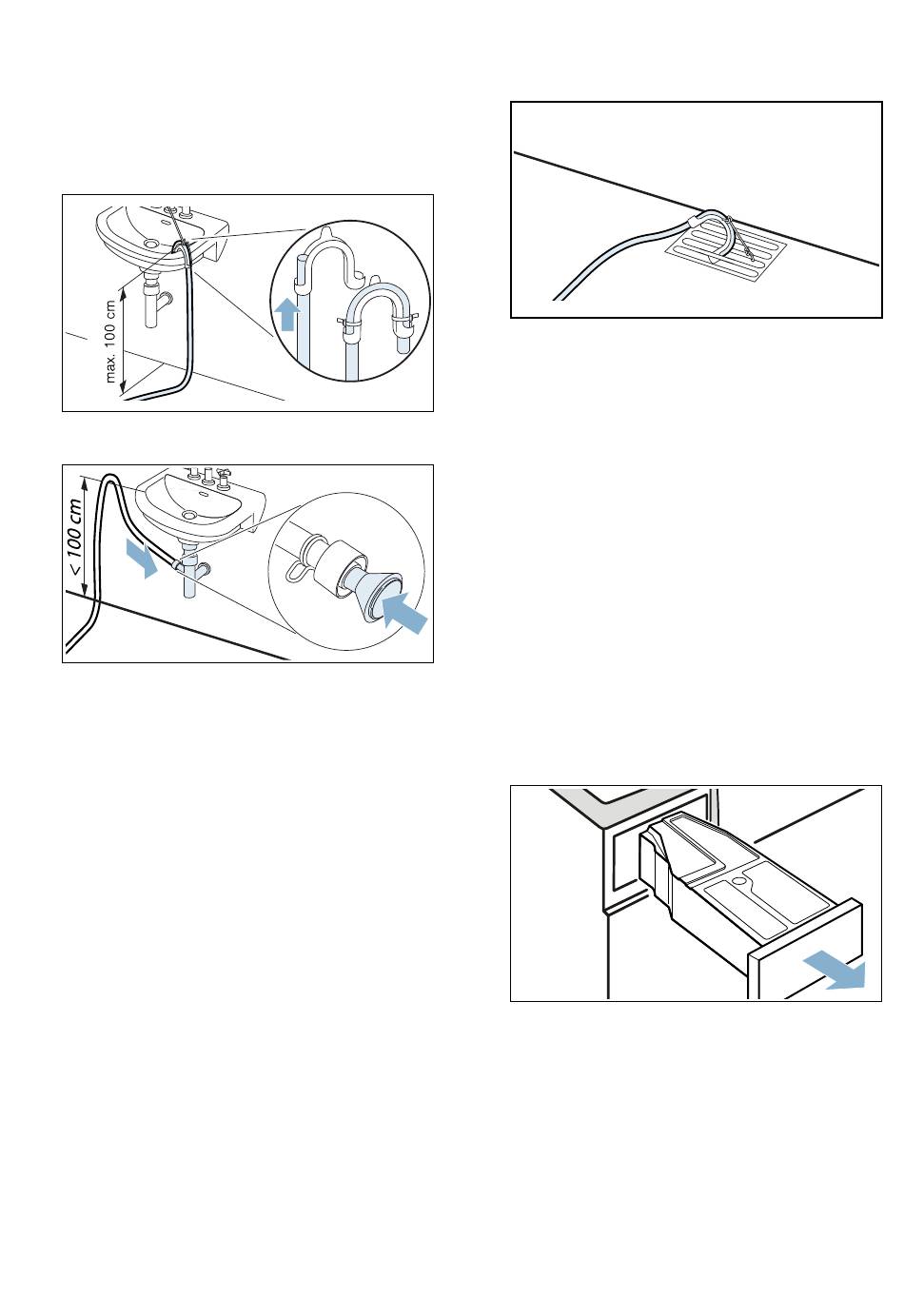 max. 100 cm

< 100 cm