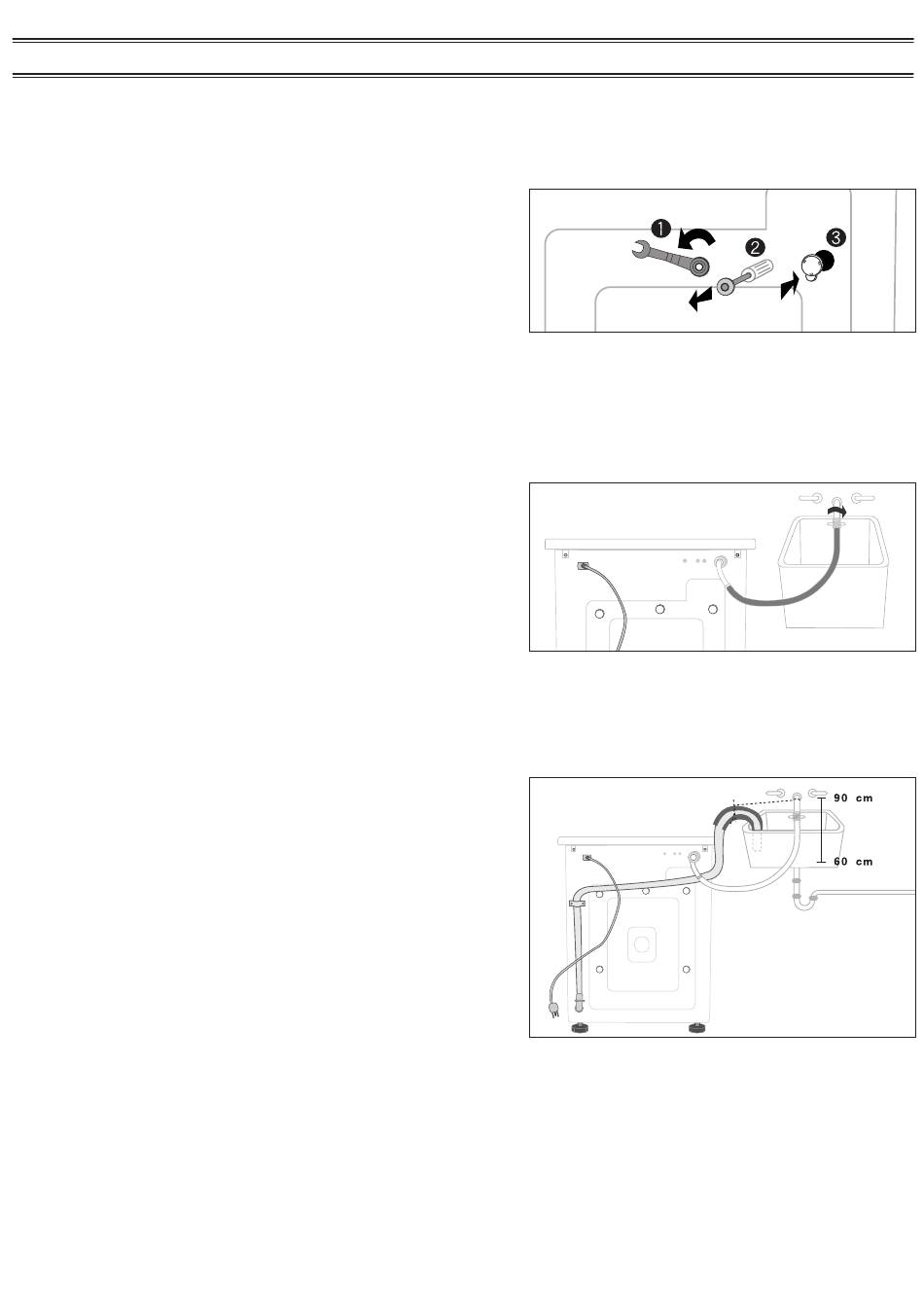 1

2

3

90 cm

60 cm