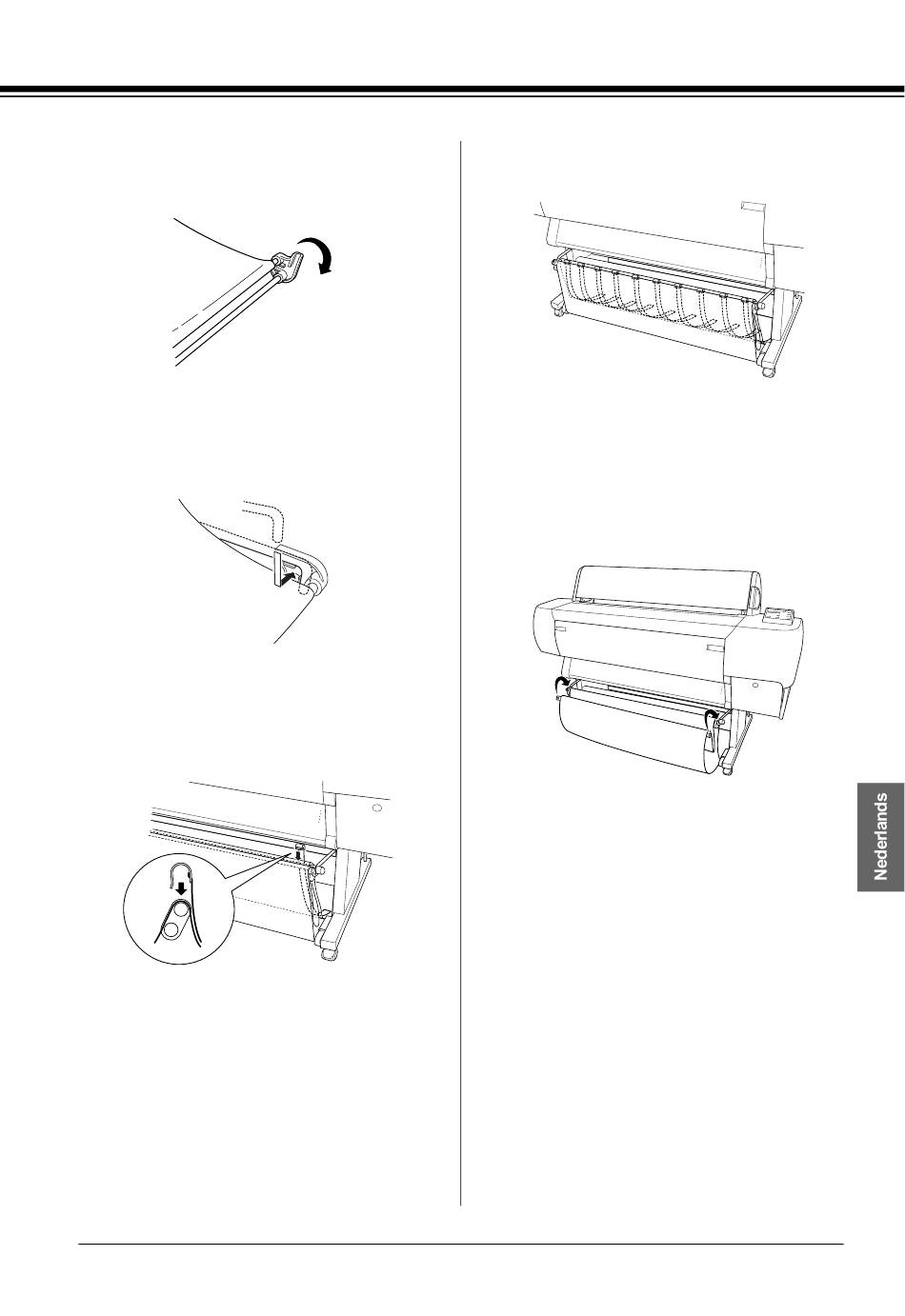 Nederlands