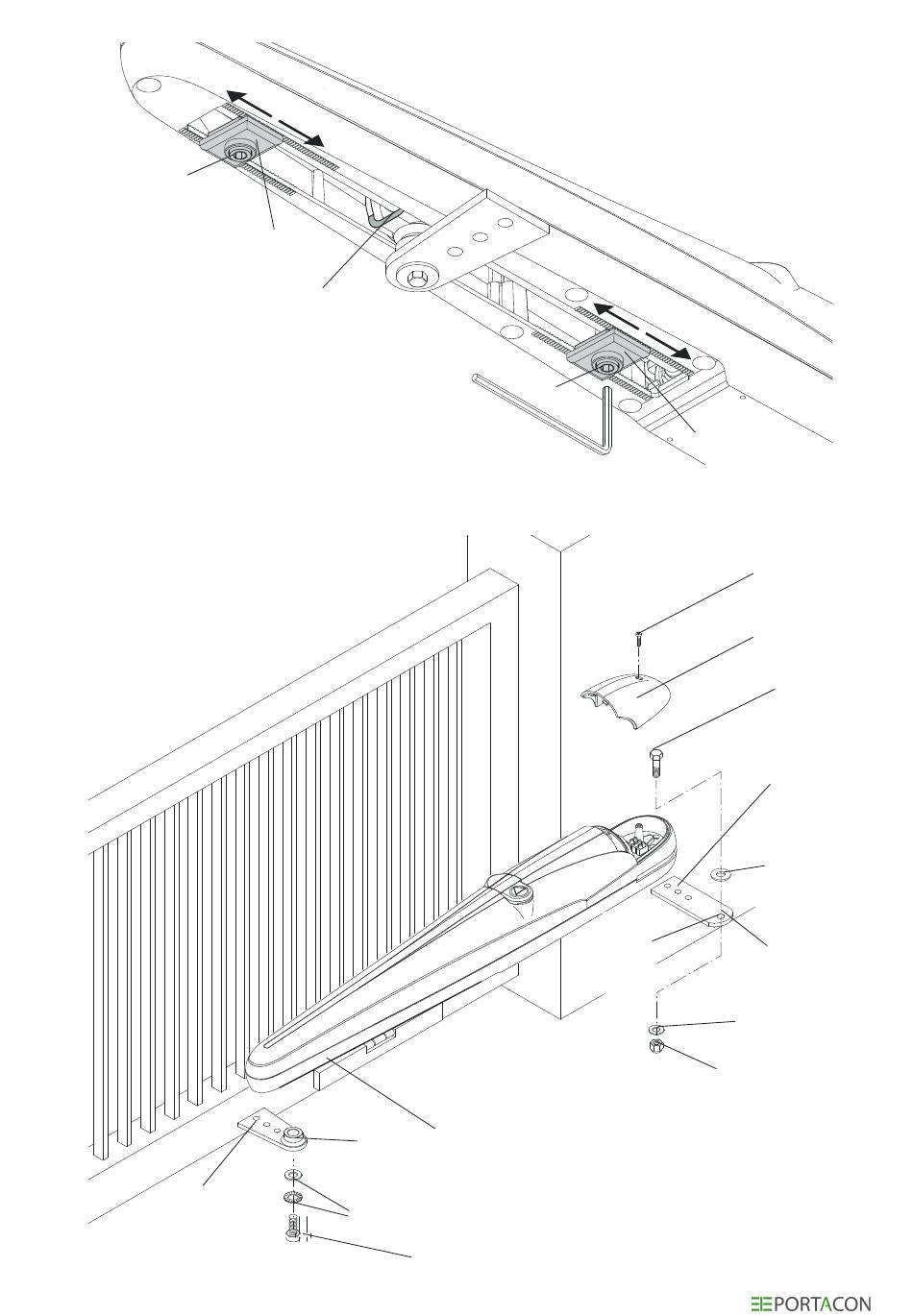 PORTACON