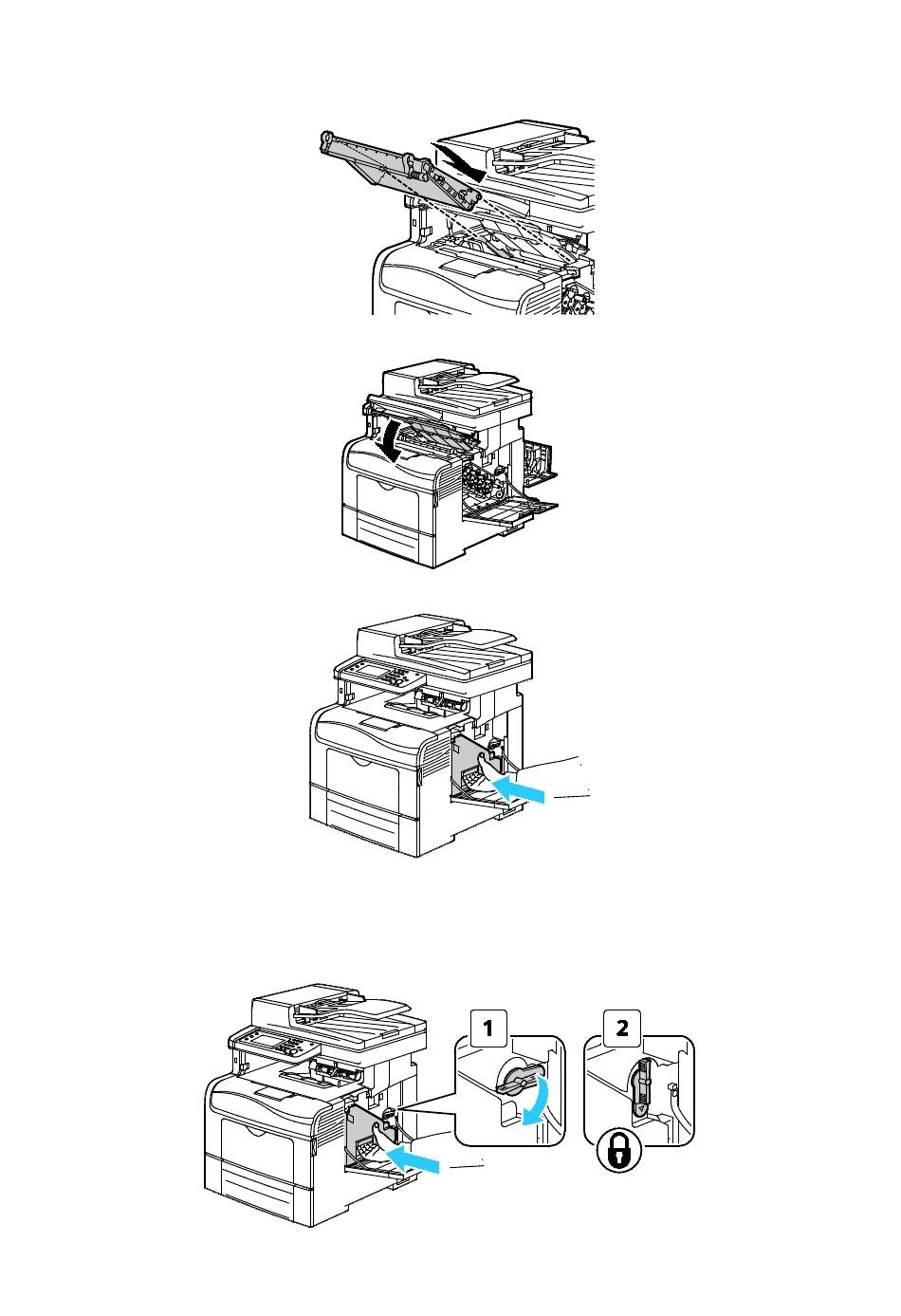 1

2