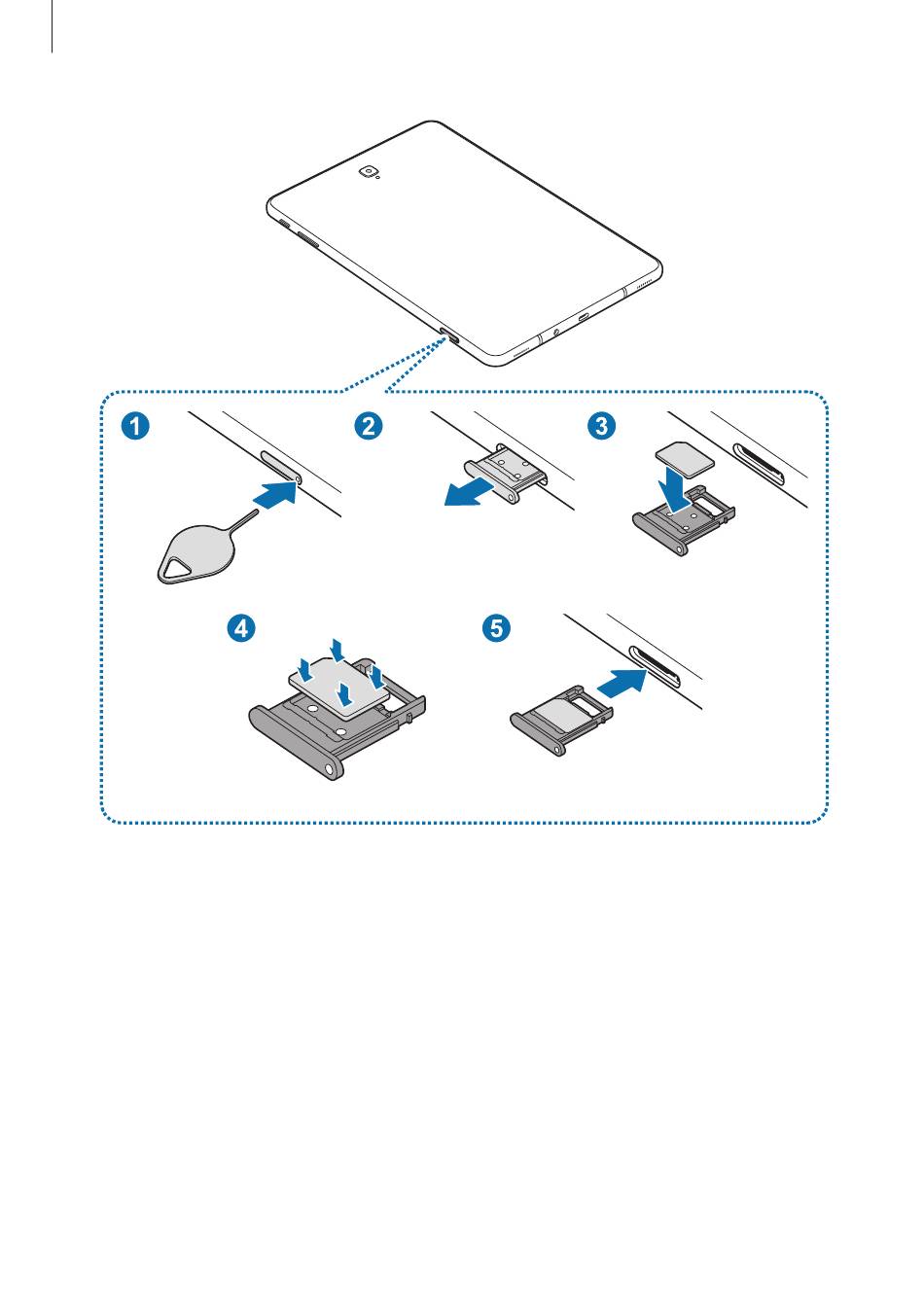 1

2

3

4

5