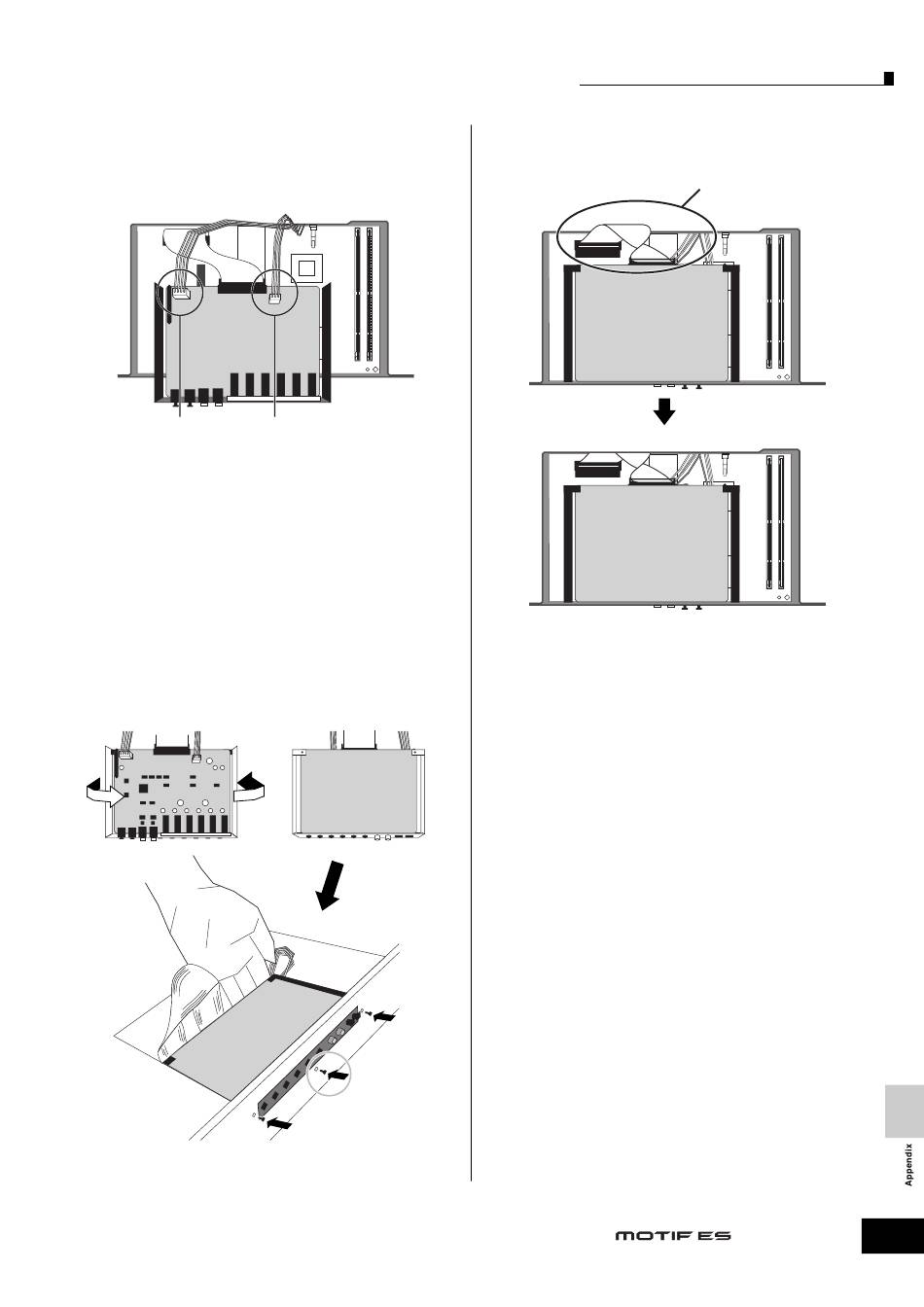 Appendix

MOTIF ES