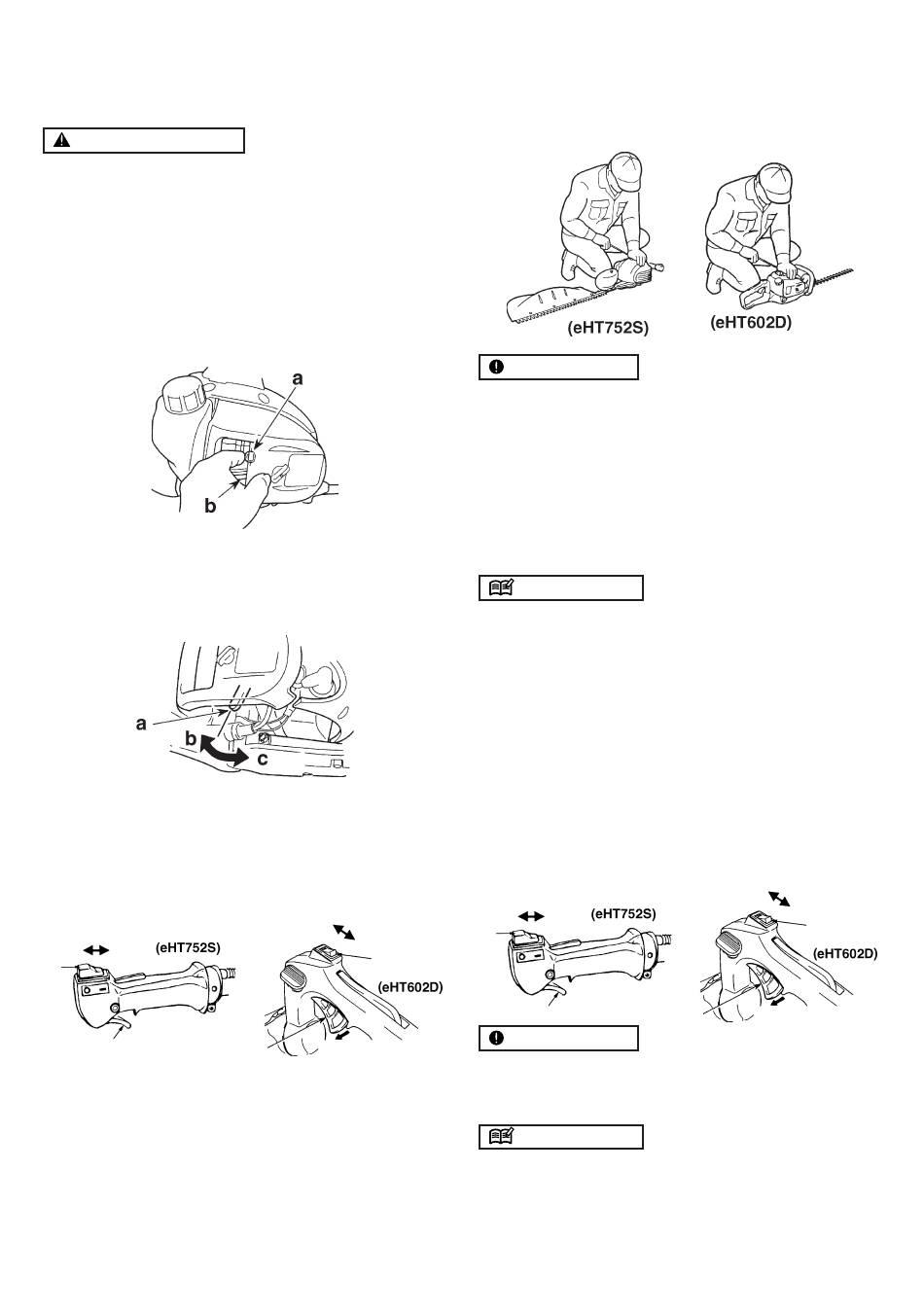 (eHT752S)

(eHT602D)

a

b

a

b

c

(eHT752S)

(eHT602D)

(eHT752S)

(eHT602D)