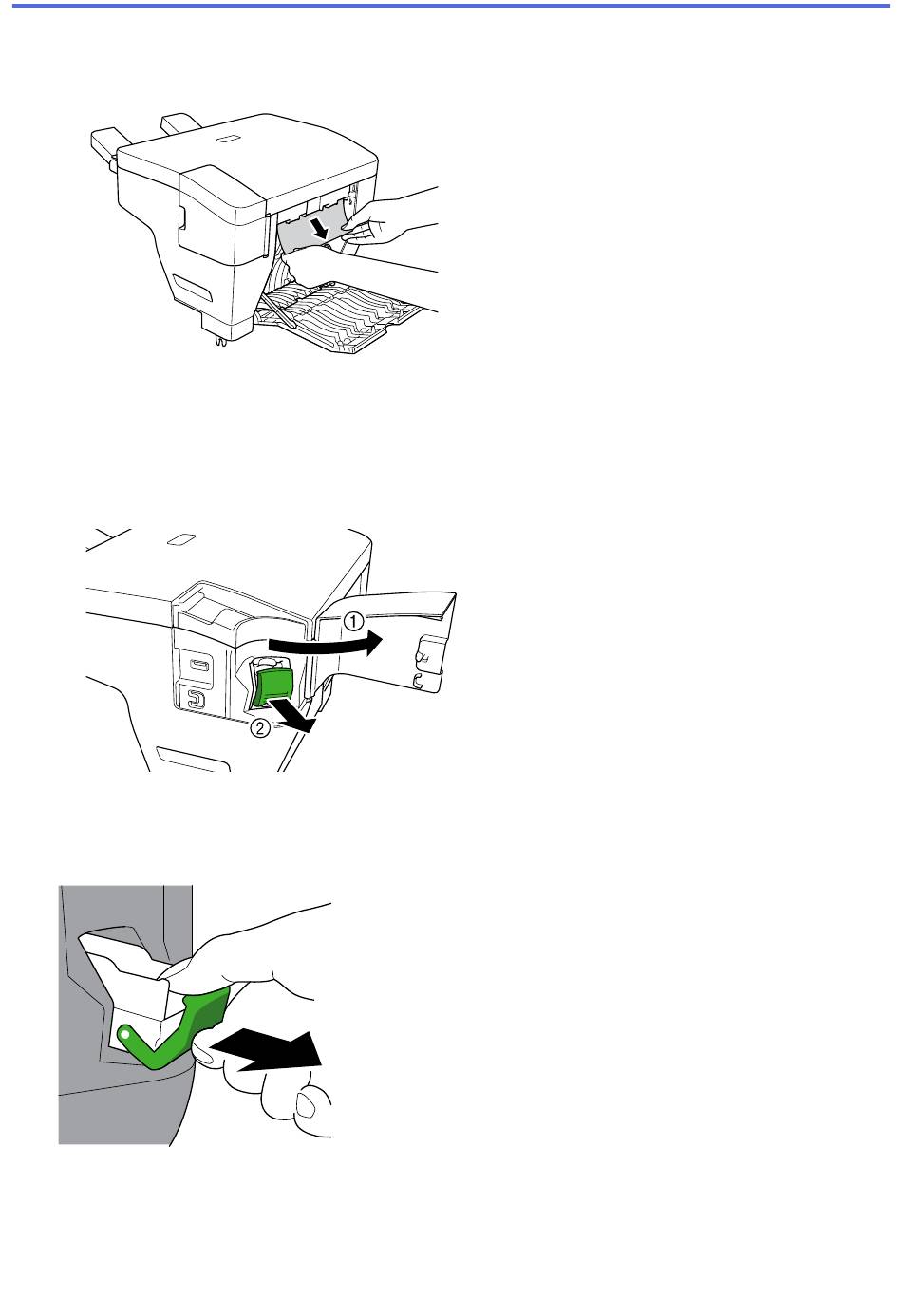 ①
②