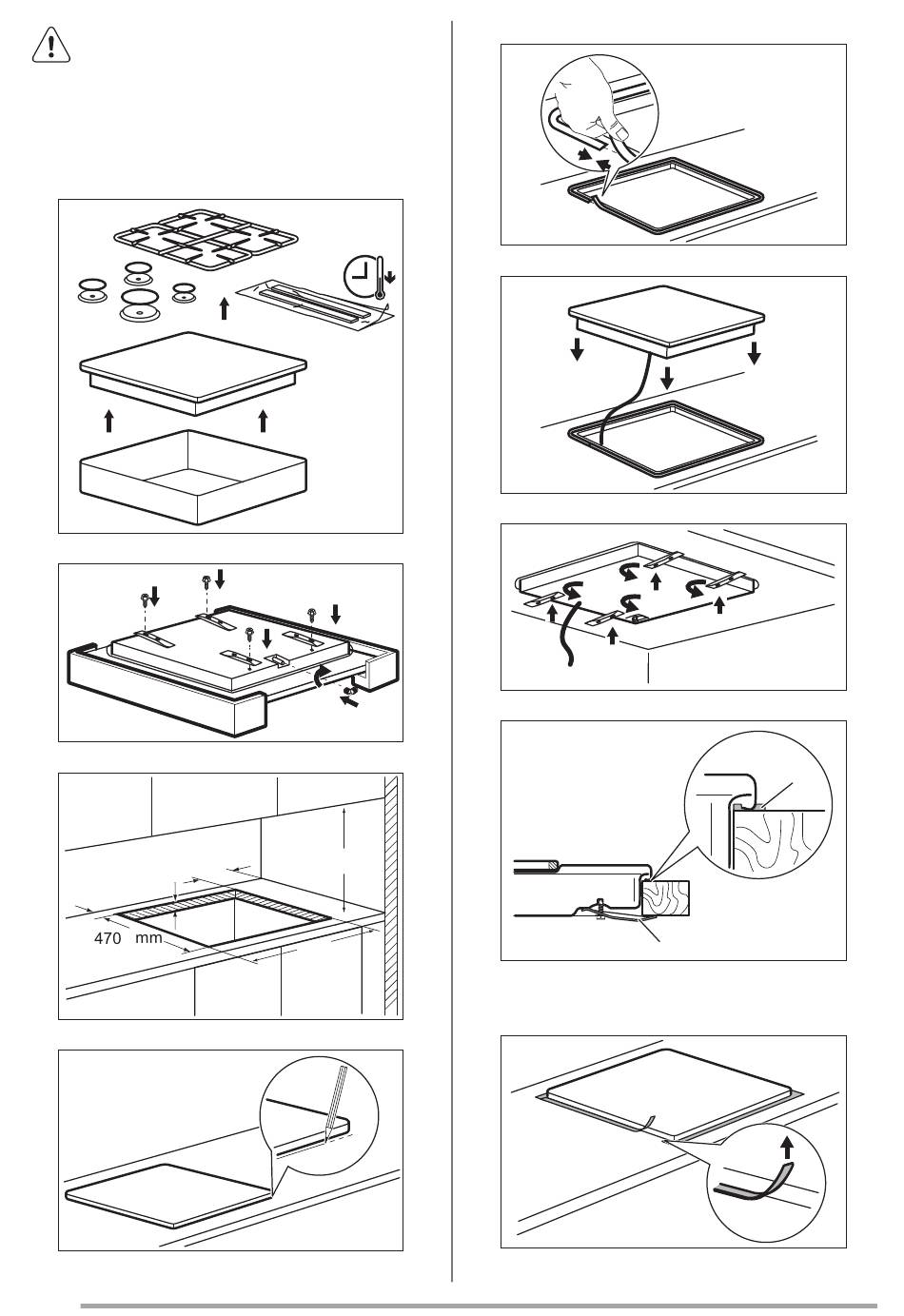 470 mm