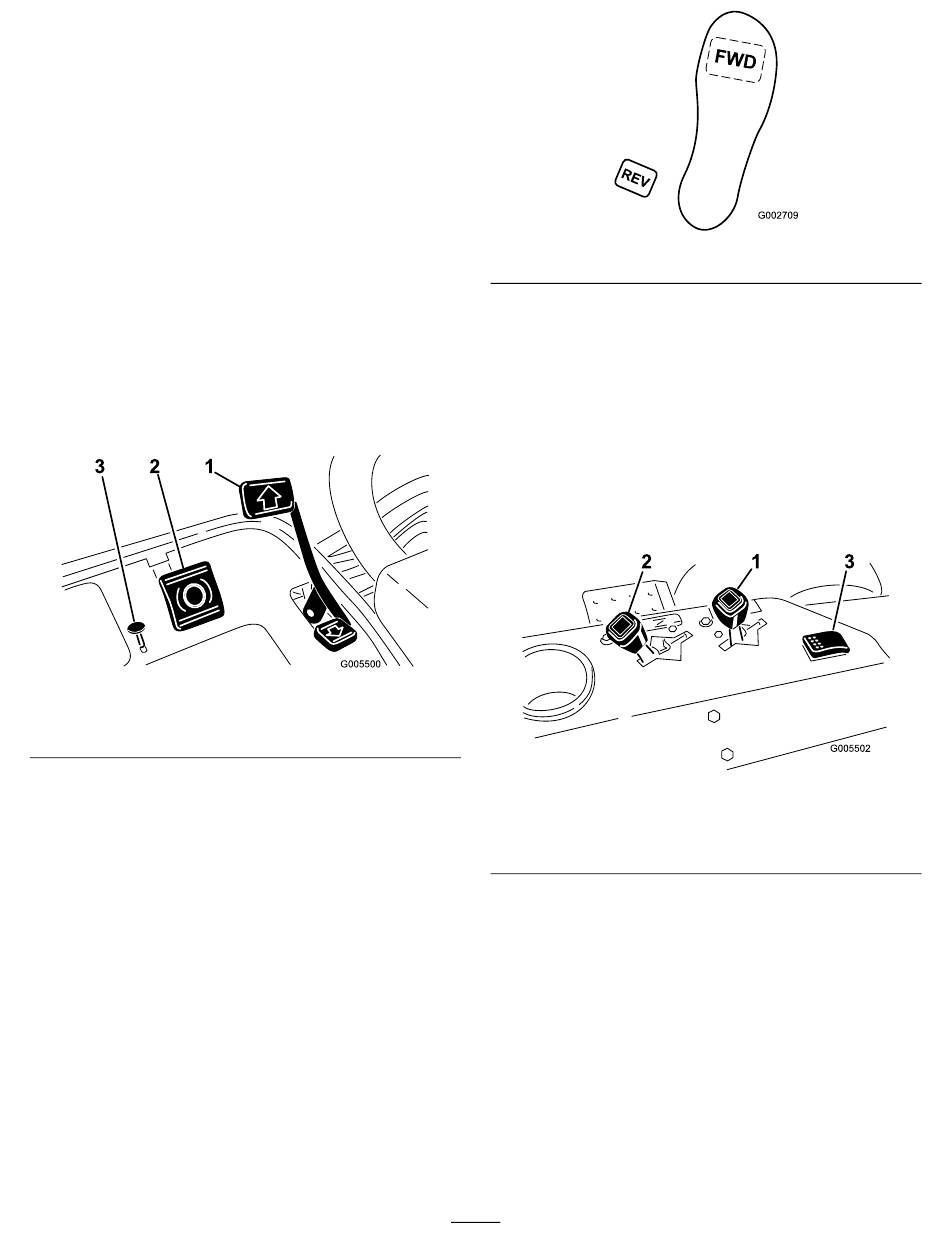 3
2
1
G005500

FWD
REV
G002709

2
1
3
G005502