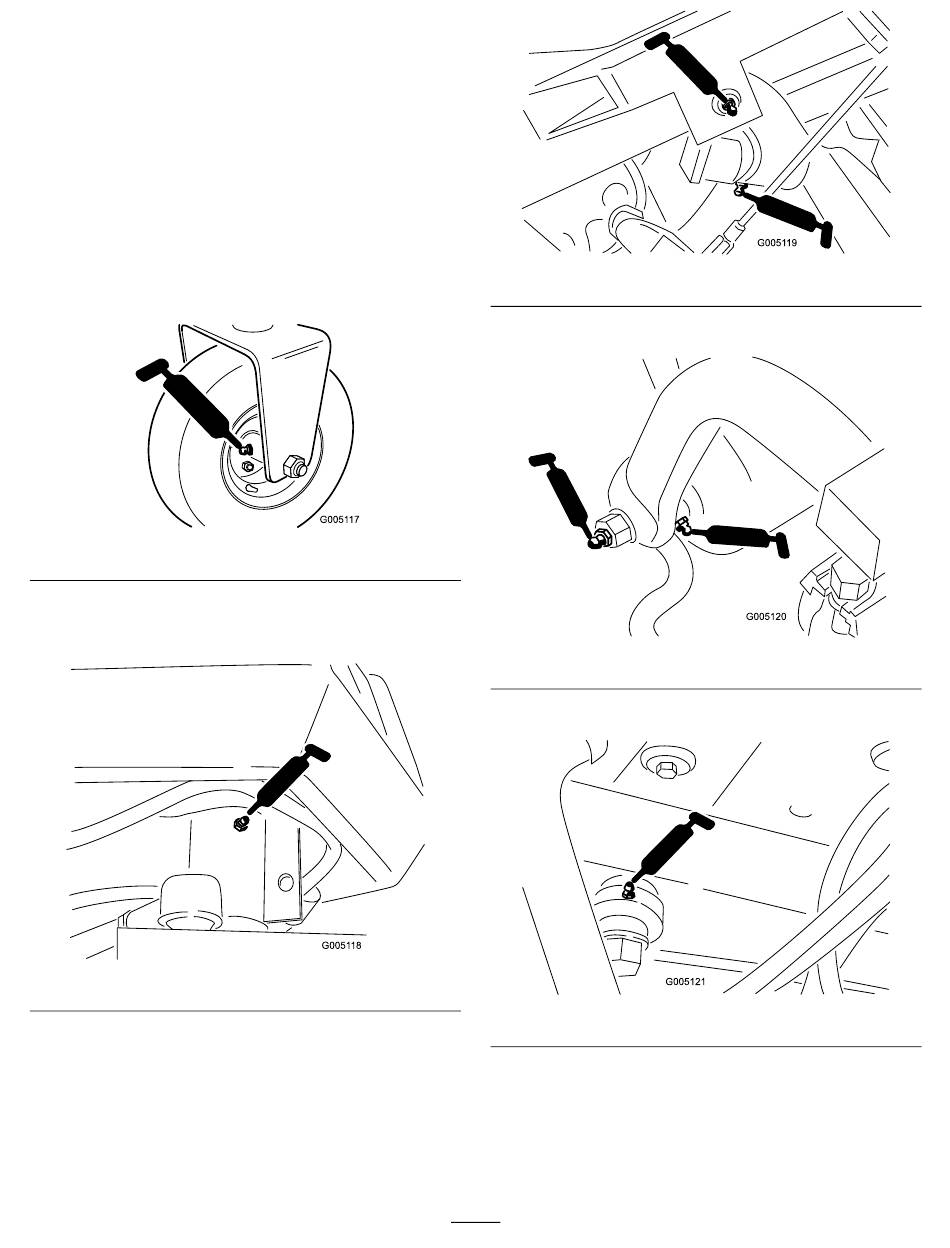 G005117

G005118

G005119

G005120

G005121