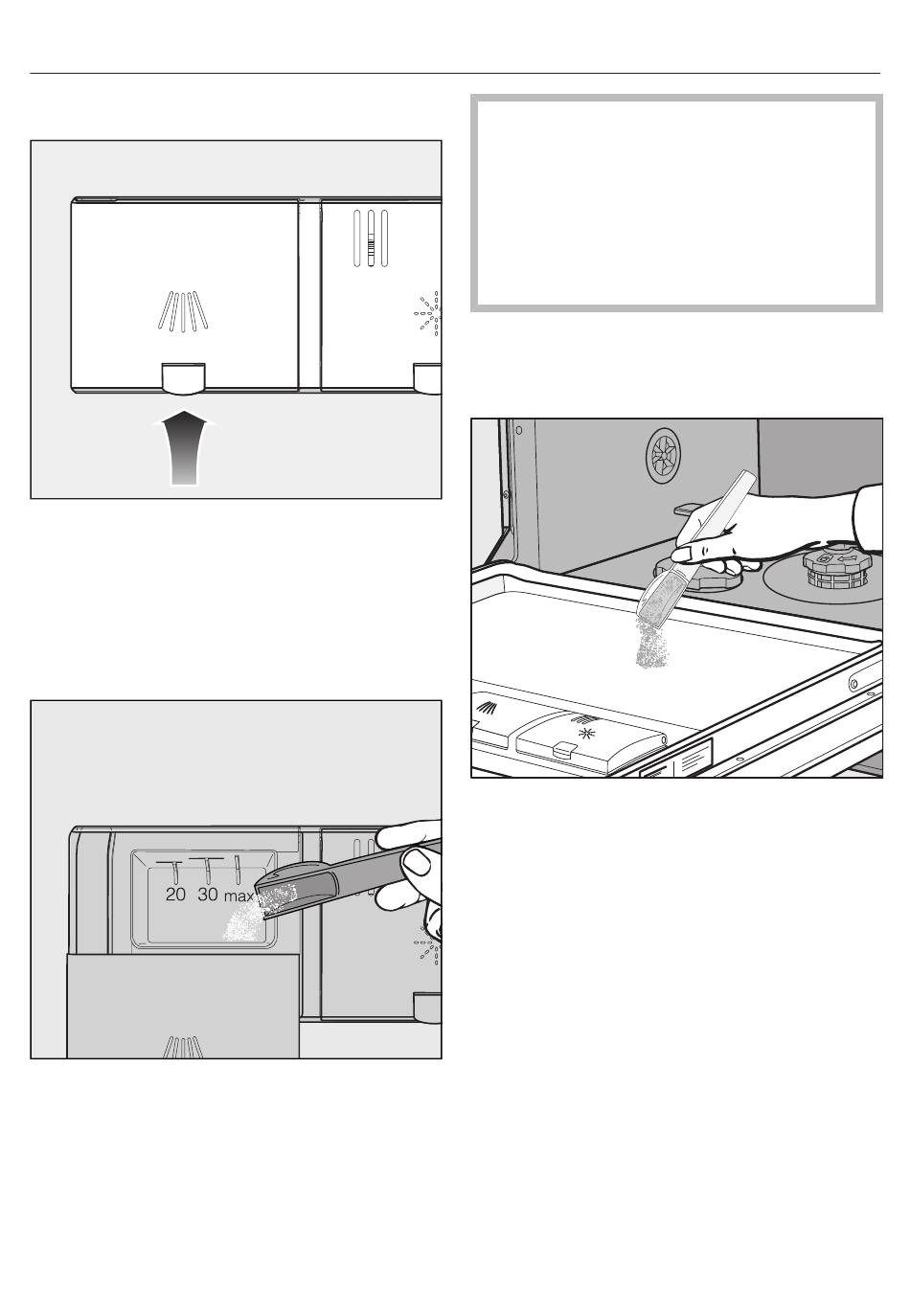 20 30 max