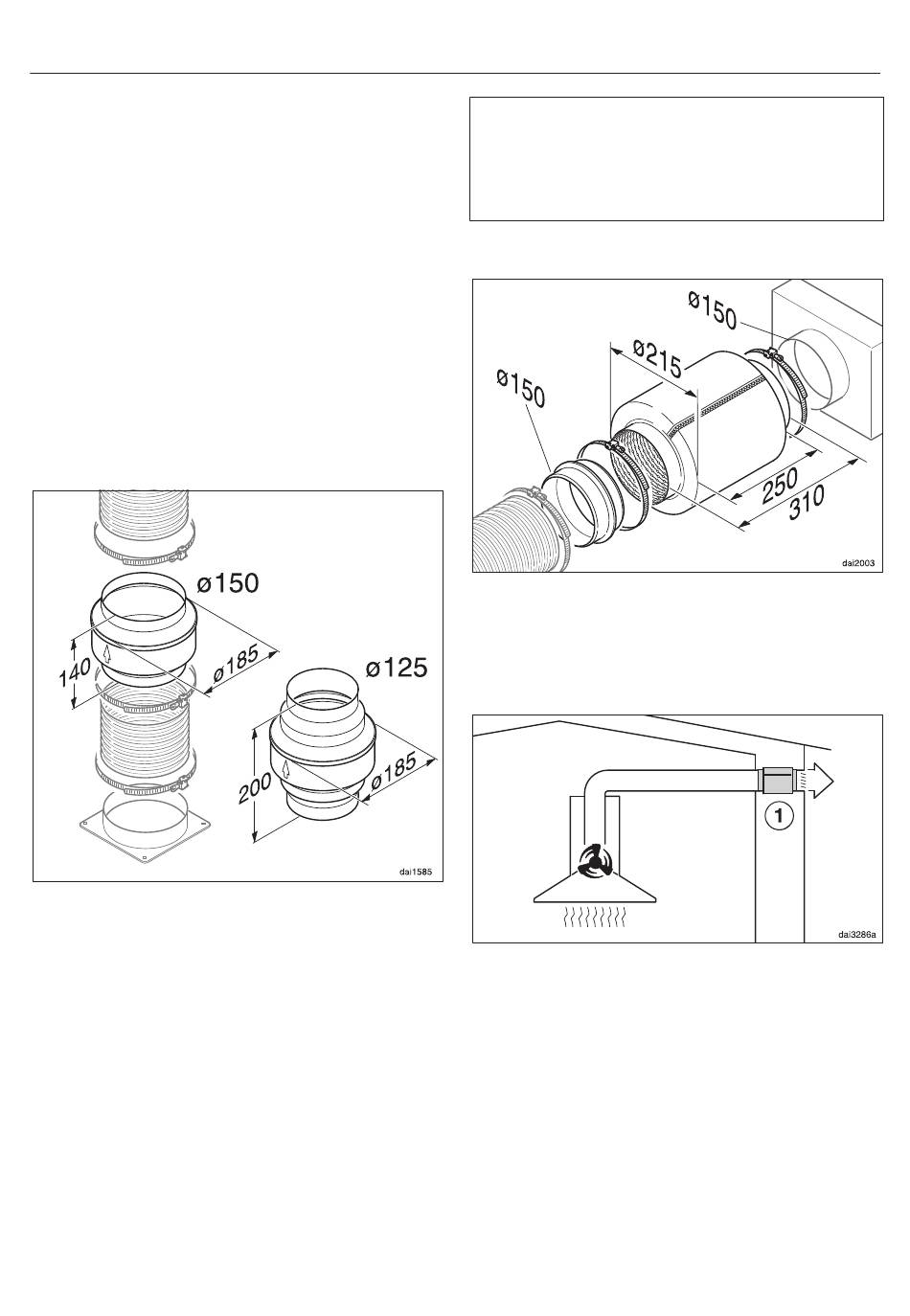 ø150

140

ø185

ø125

200

ø185

dai1585

ø150

ø215

ø150

250

310

dai2003

1

dai3286a