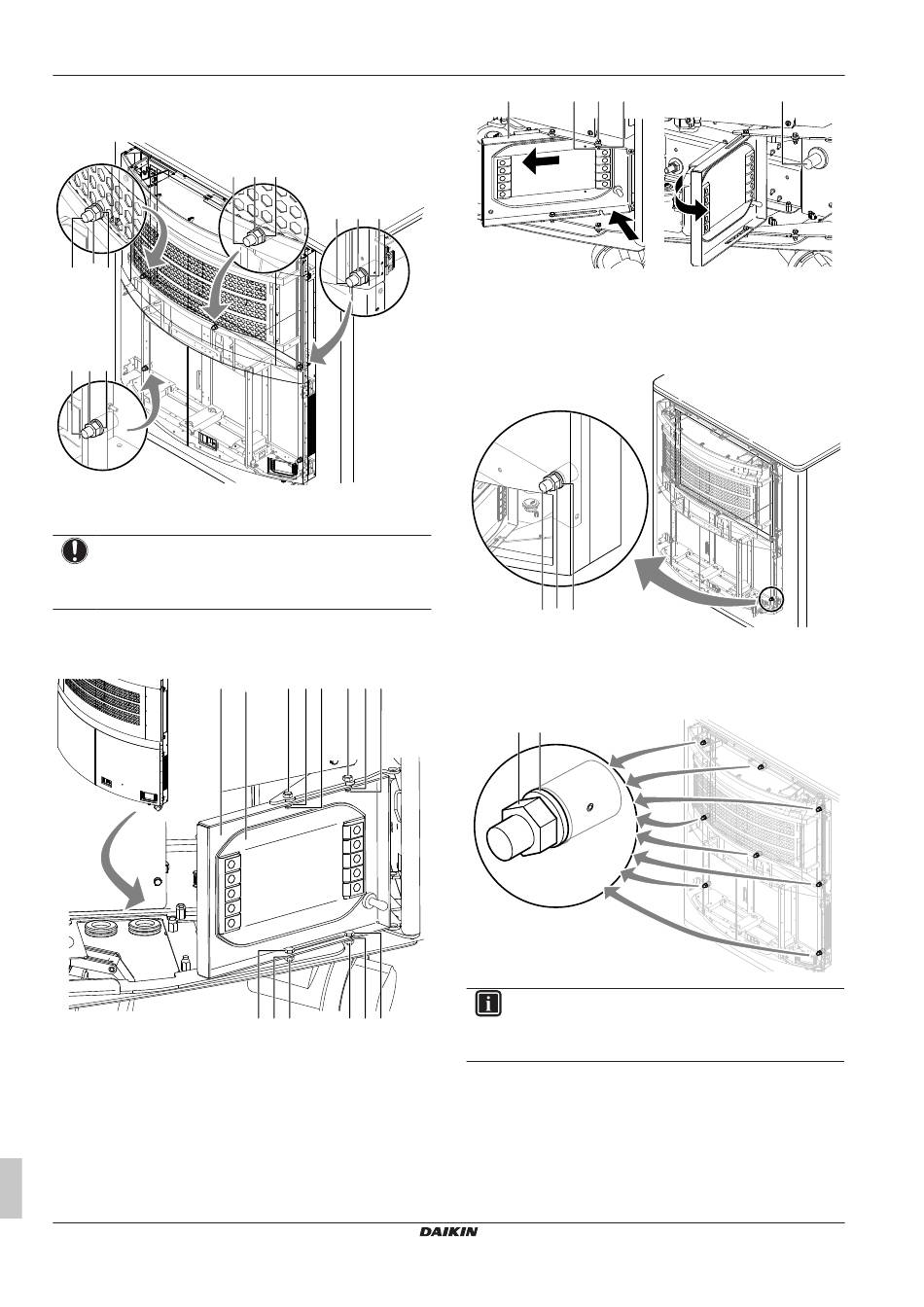 DAIKIN