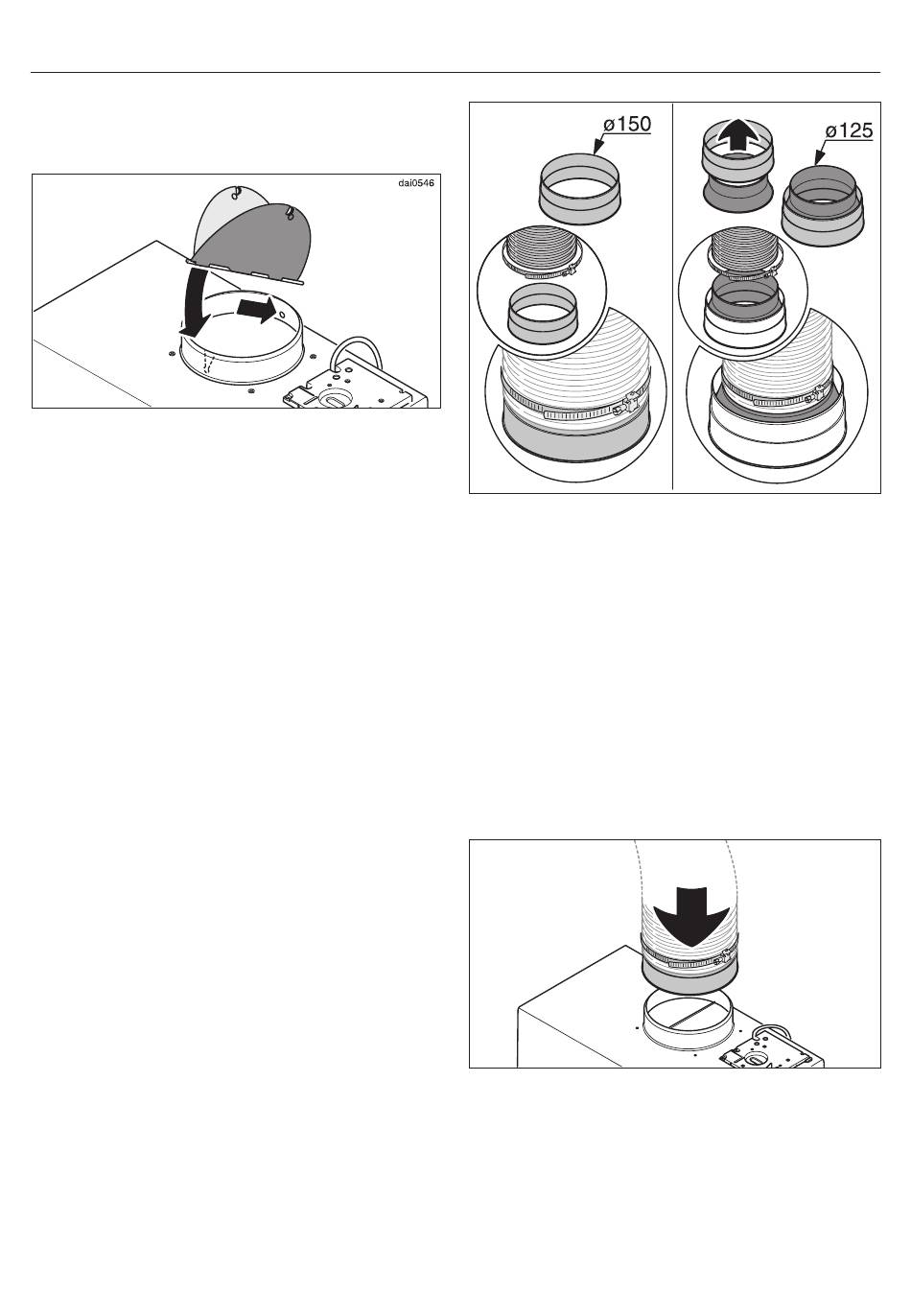 dai0546

ø150

ø125