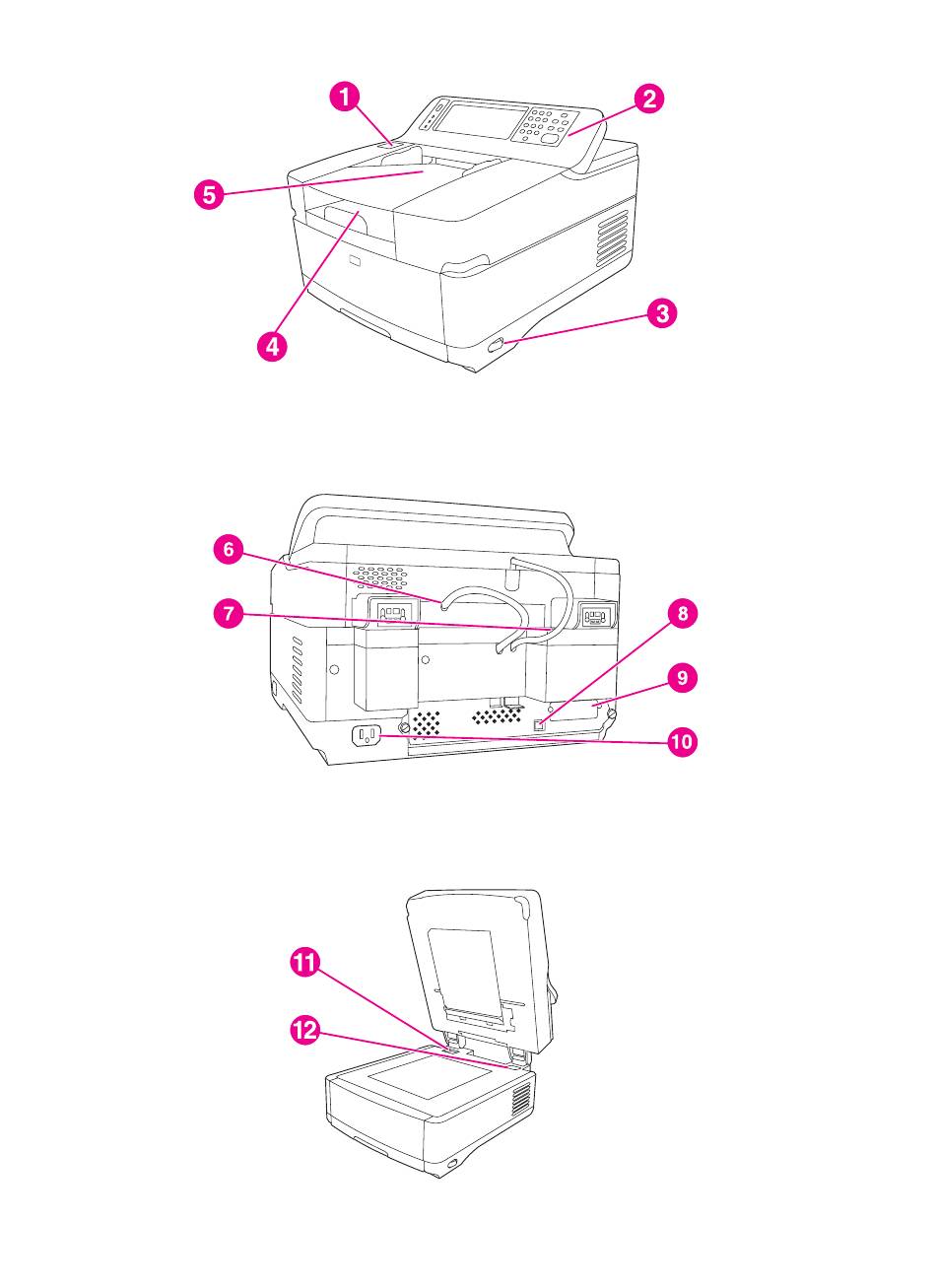 1
2
5
4
3
6
7
8
9
10
11
12