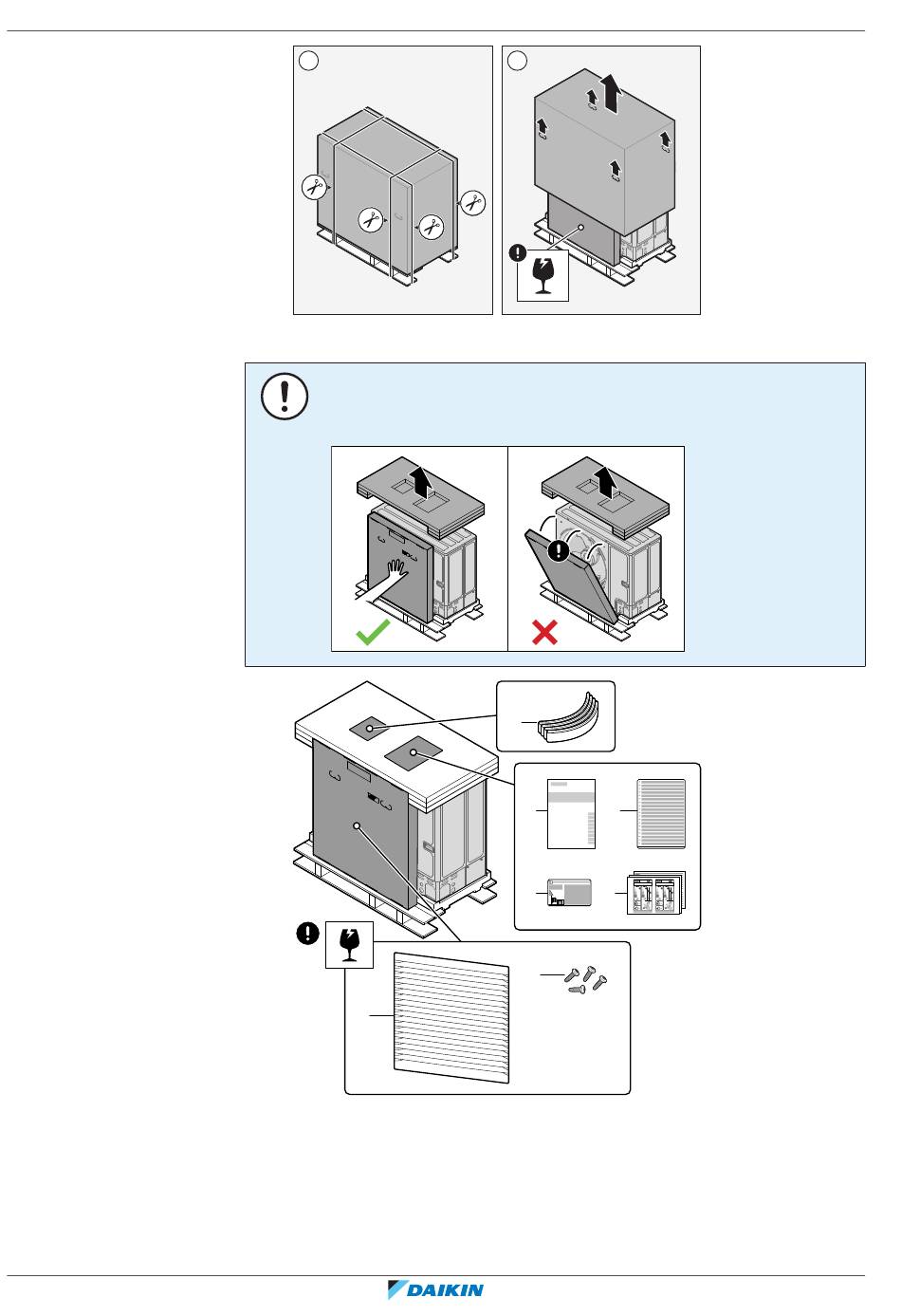 DAIKIN