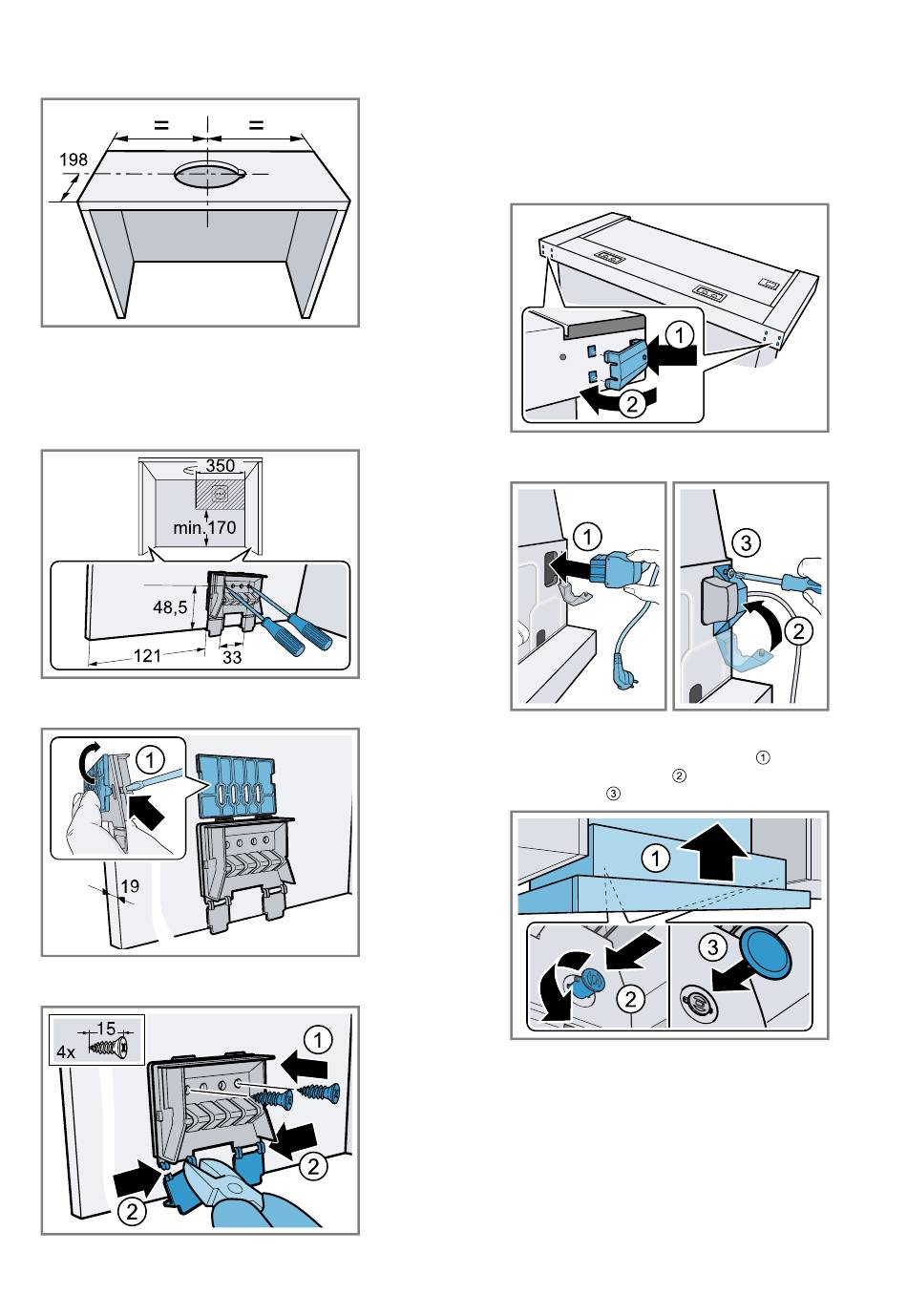 =
=
198

350
min.170
48,5
121
33

1
19

15
4x
1
2
2

1
2

1
3
2

①
②
③

1
2
3