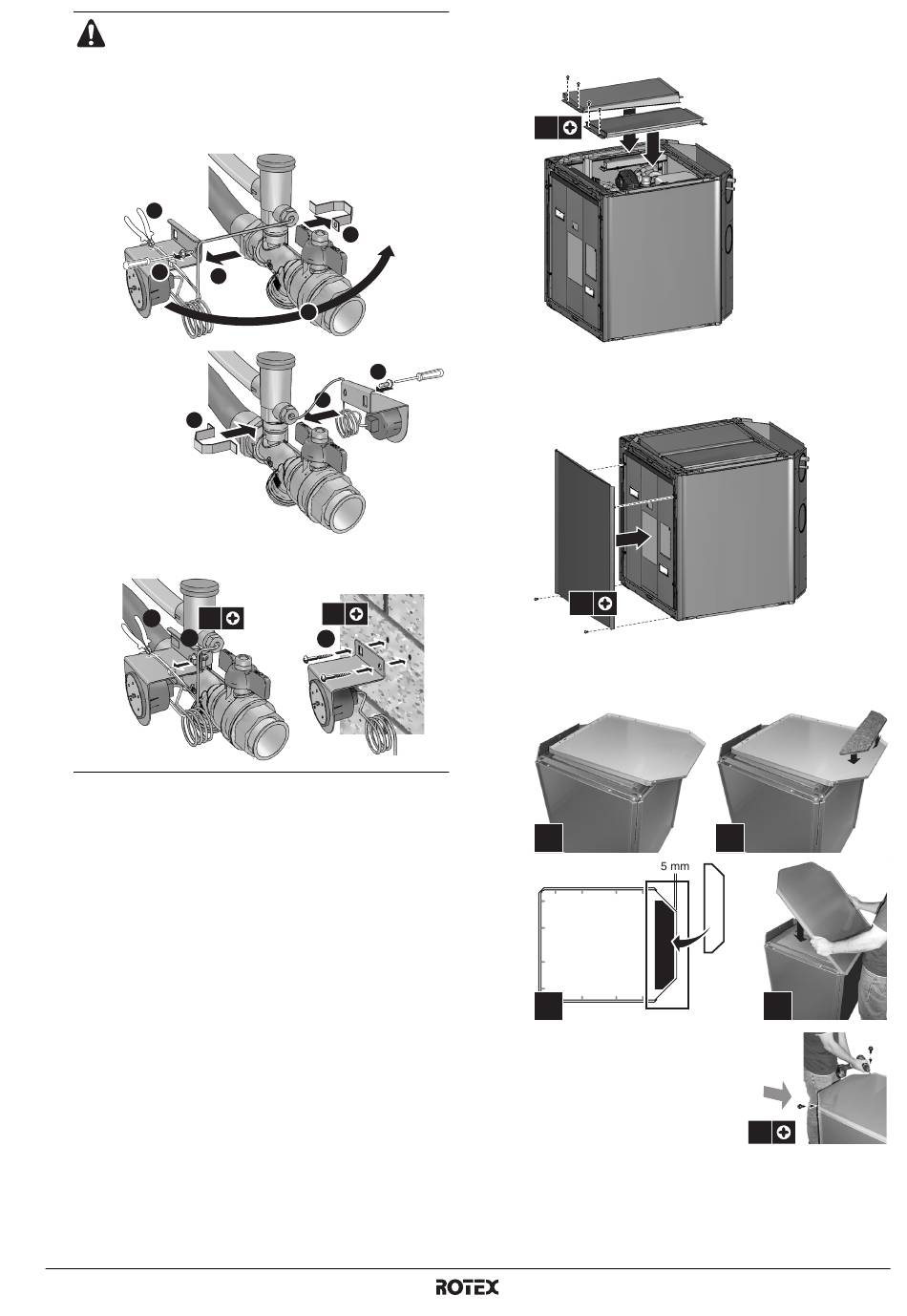 5 mm

ROTEX