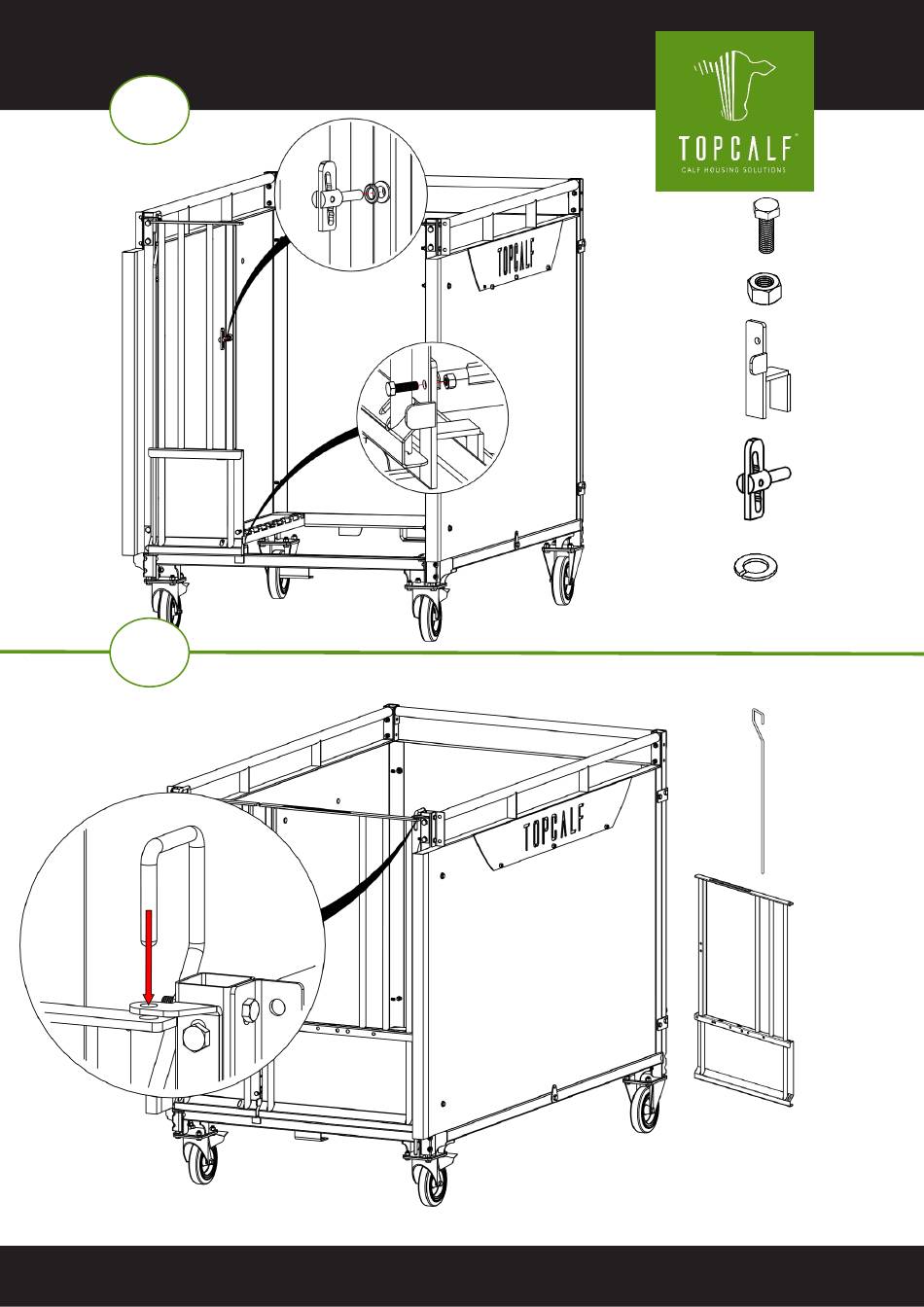 TOPCALF®
CALF HOUSING SOLUTIONS

TOPCALF

TOPCALF