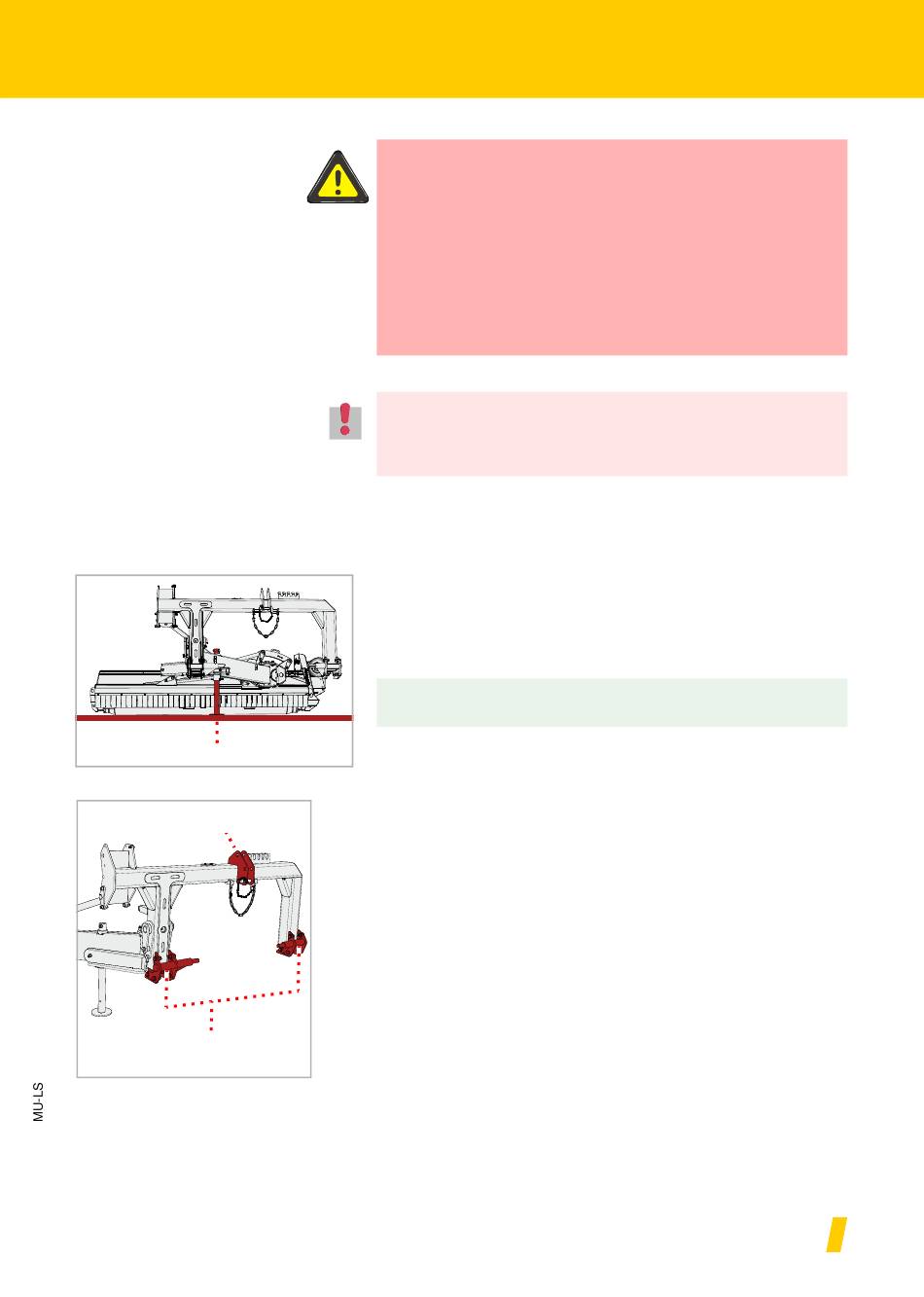 MU-LS