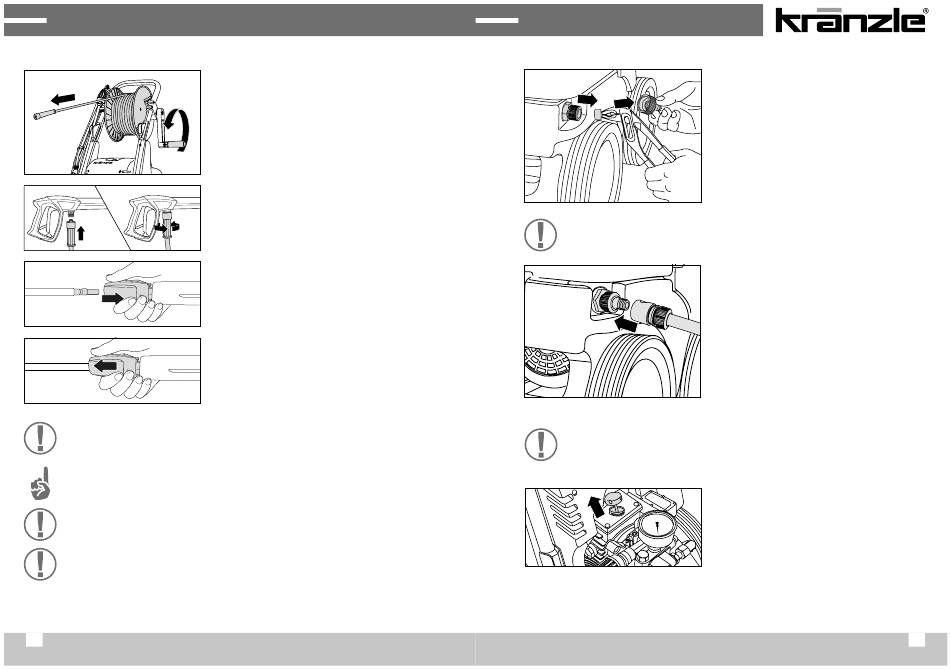 kränzle®