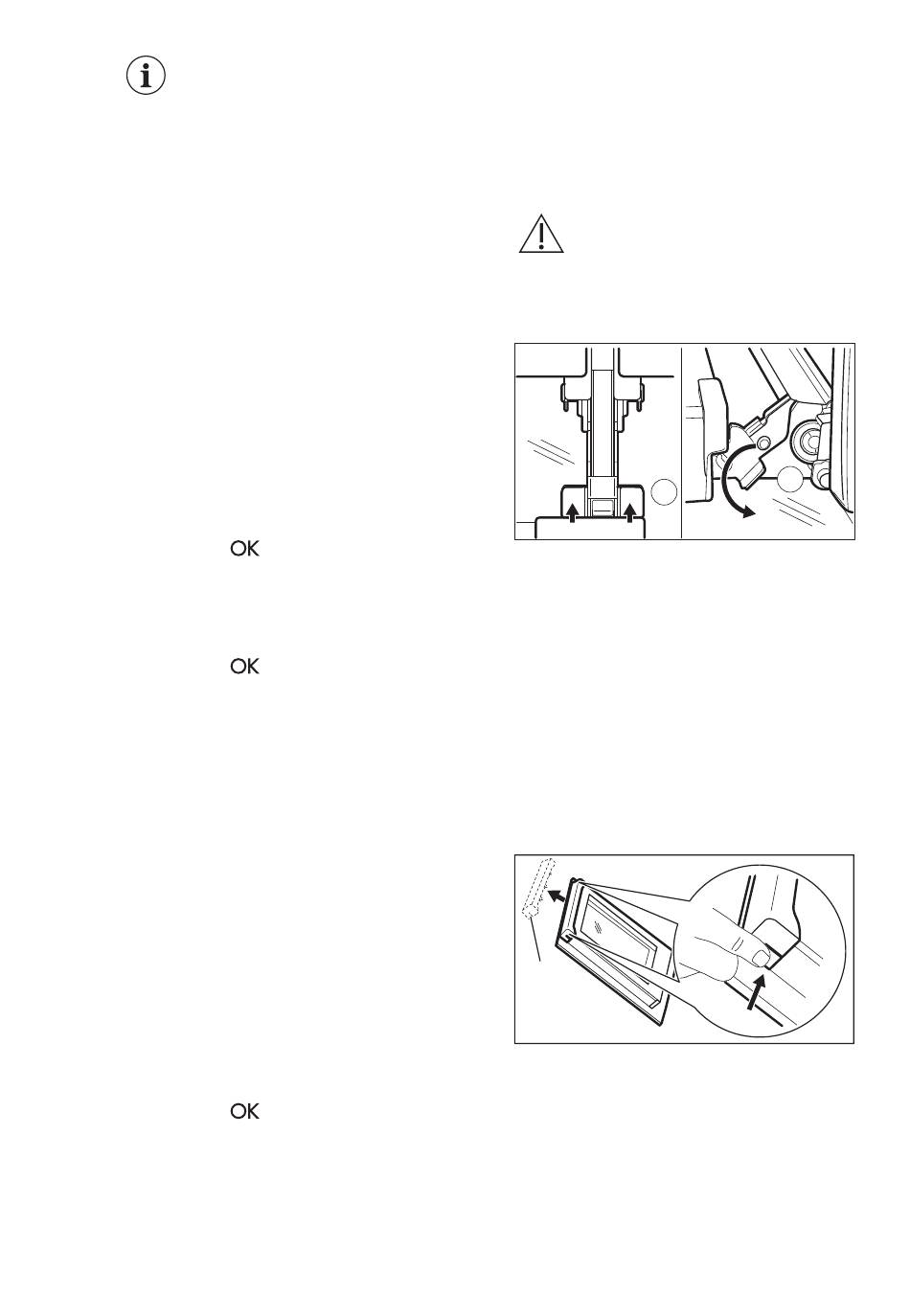 OK

OK

OK