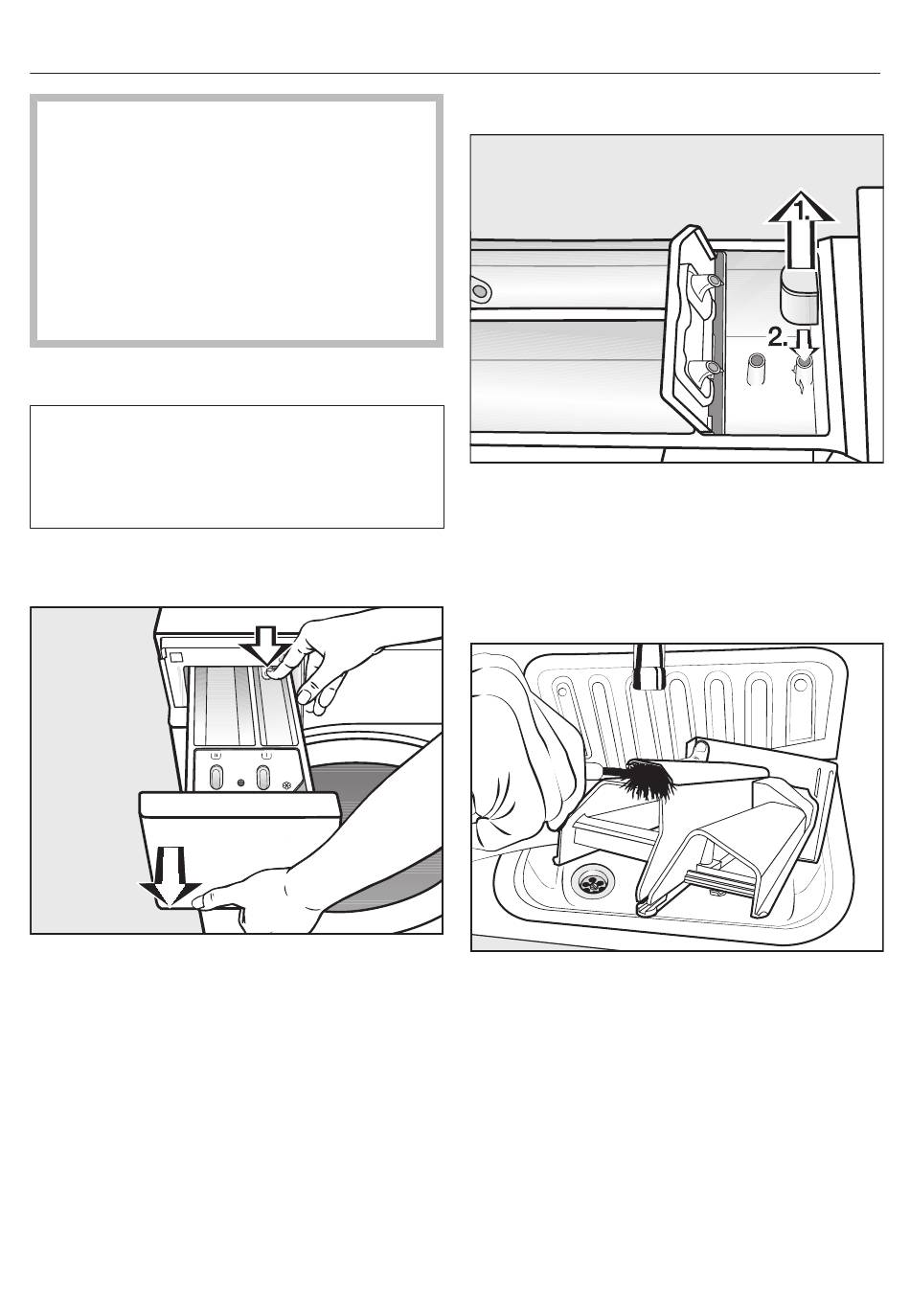 1.

2.