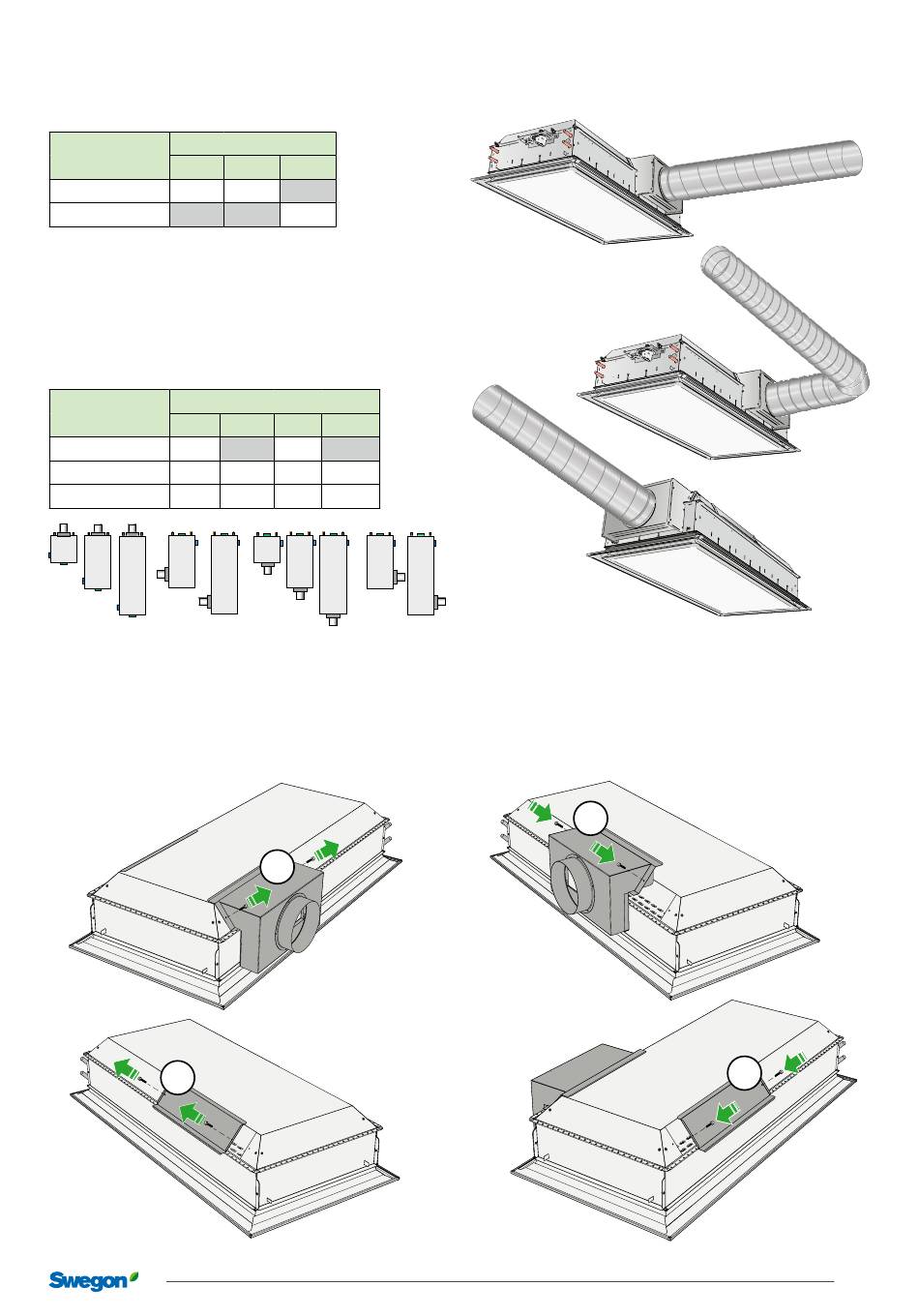 Swegon