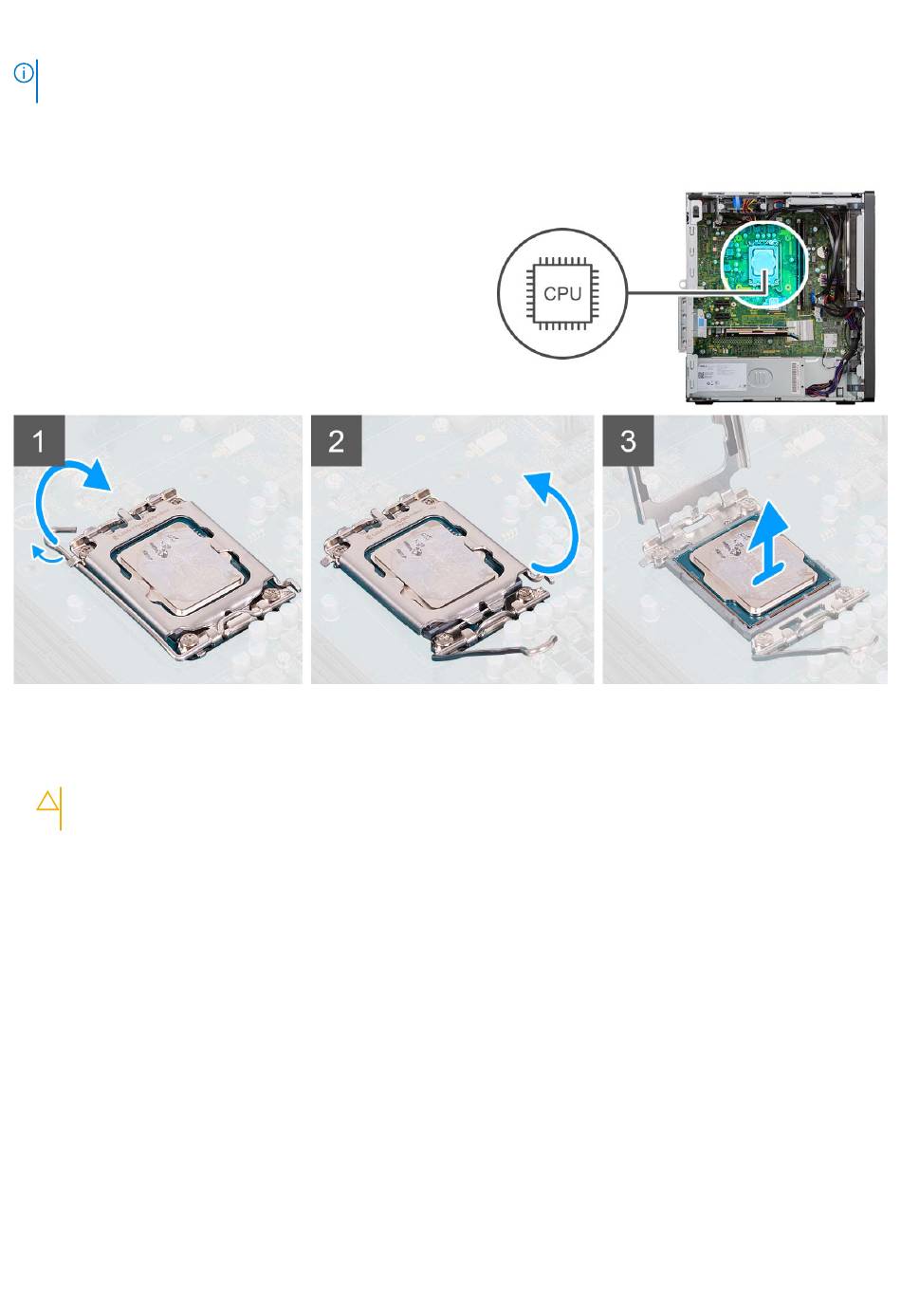 CPU

1

2

3