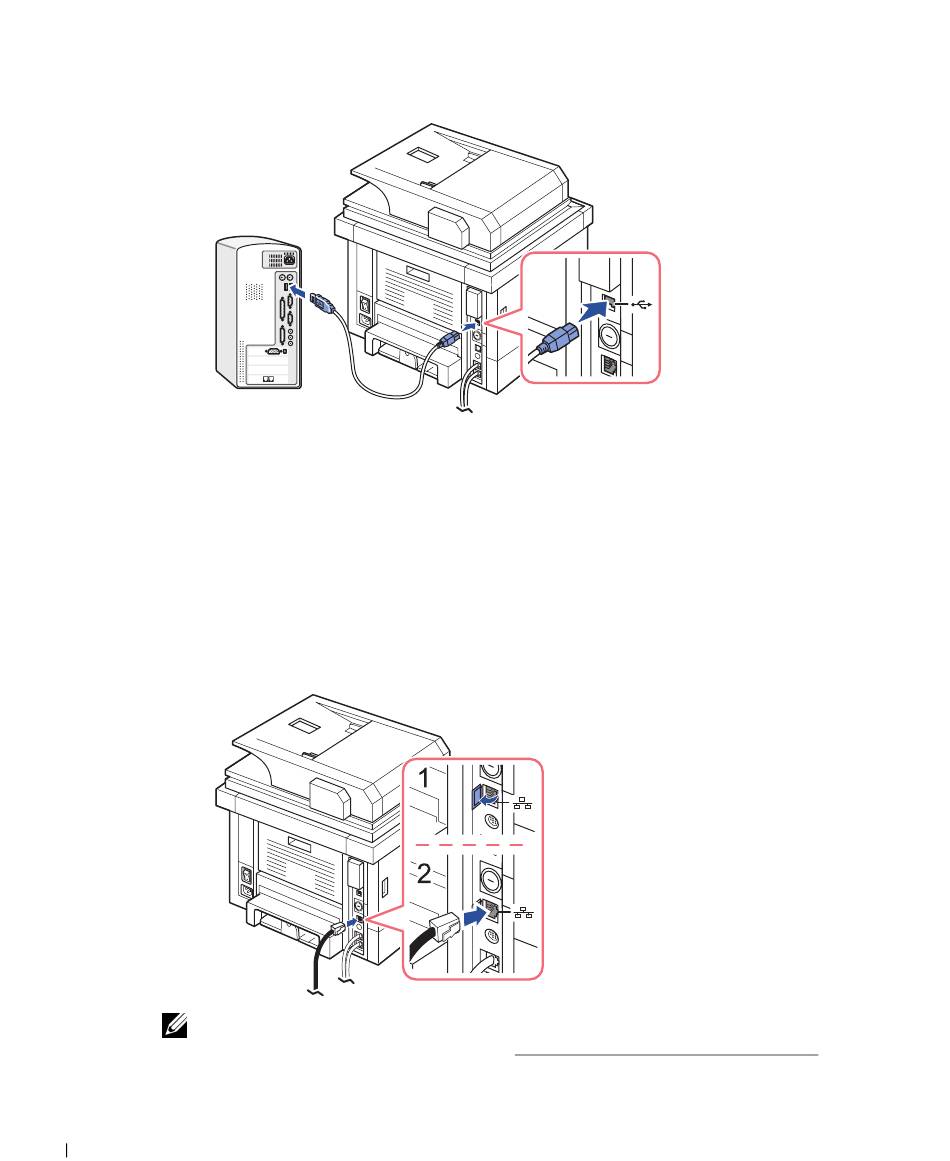 1

2