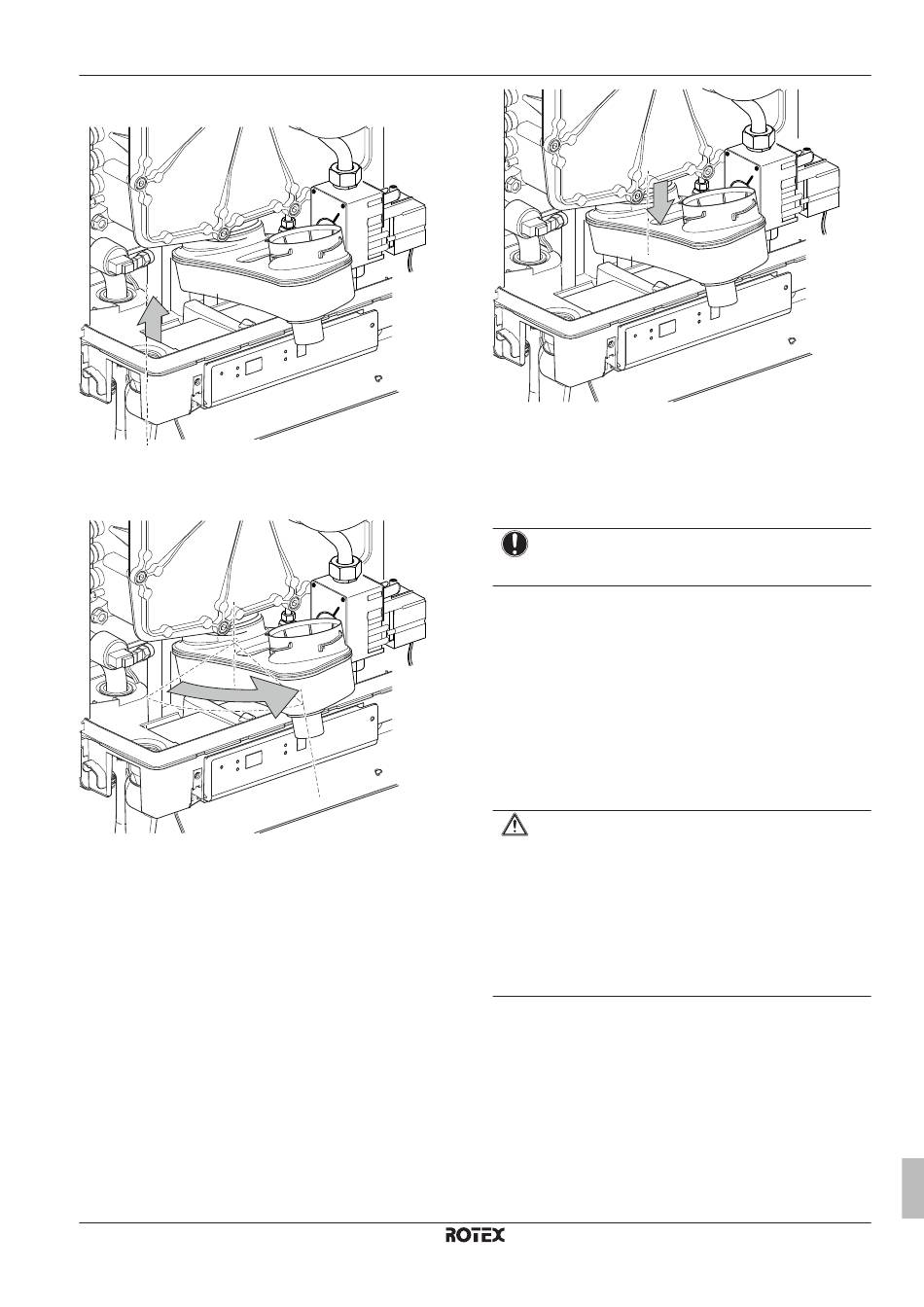 ROTEX