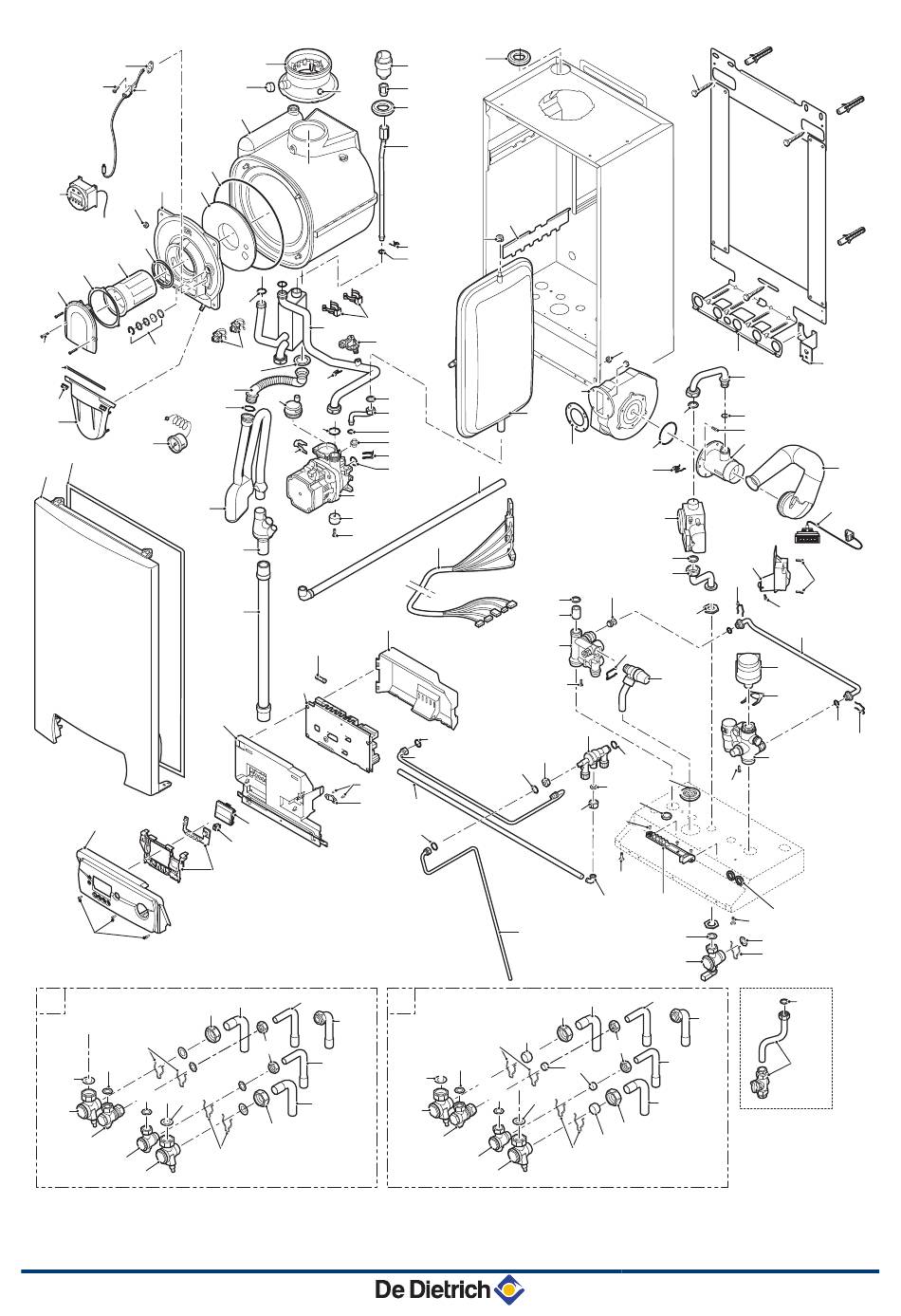 De Dietrich