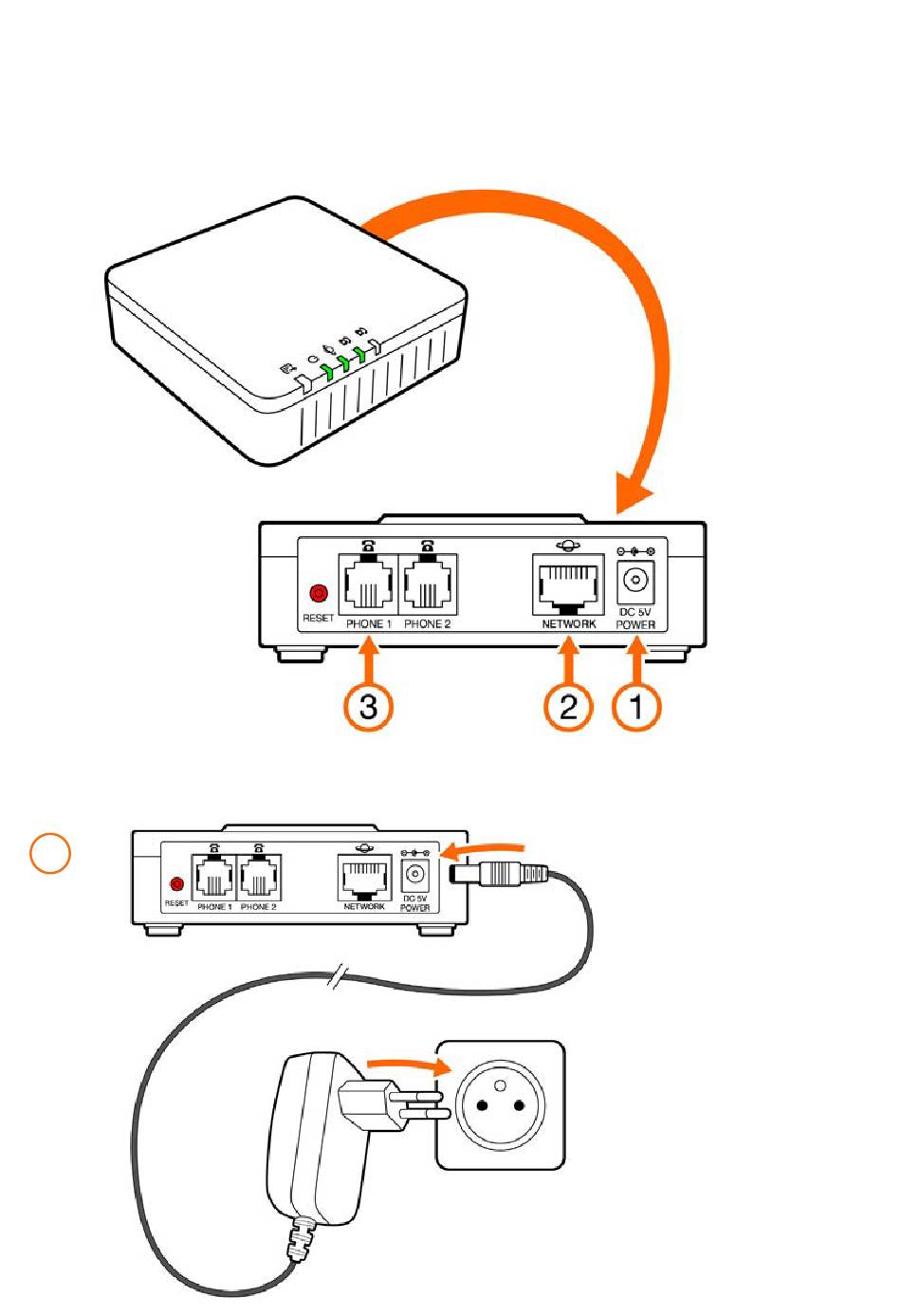 RESET
PHONE 1
PHONE 2
NETWORK
DC 5V
POWER
3
2
1

RESET
PHONE 1
PHONE 2
NETWORK
DC 5V
POWER