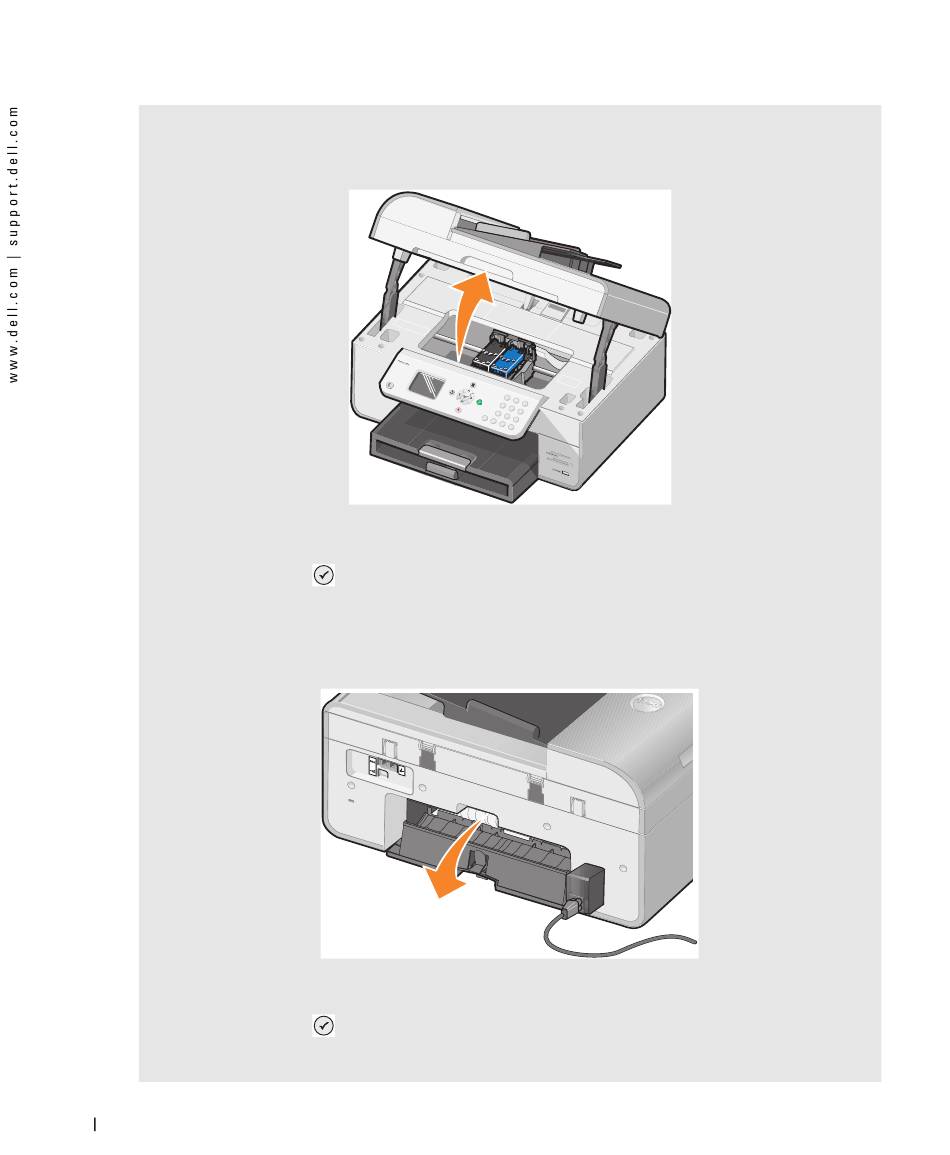 www.dell.com | support.dell.com