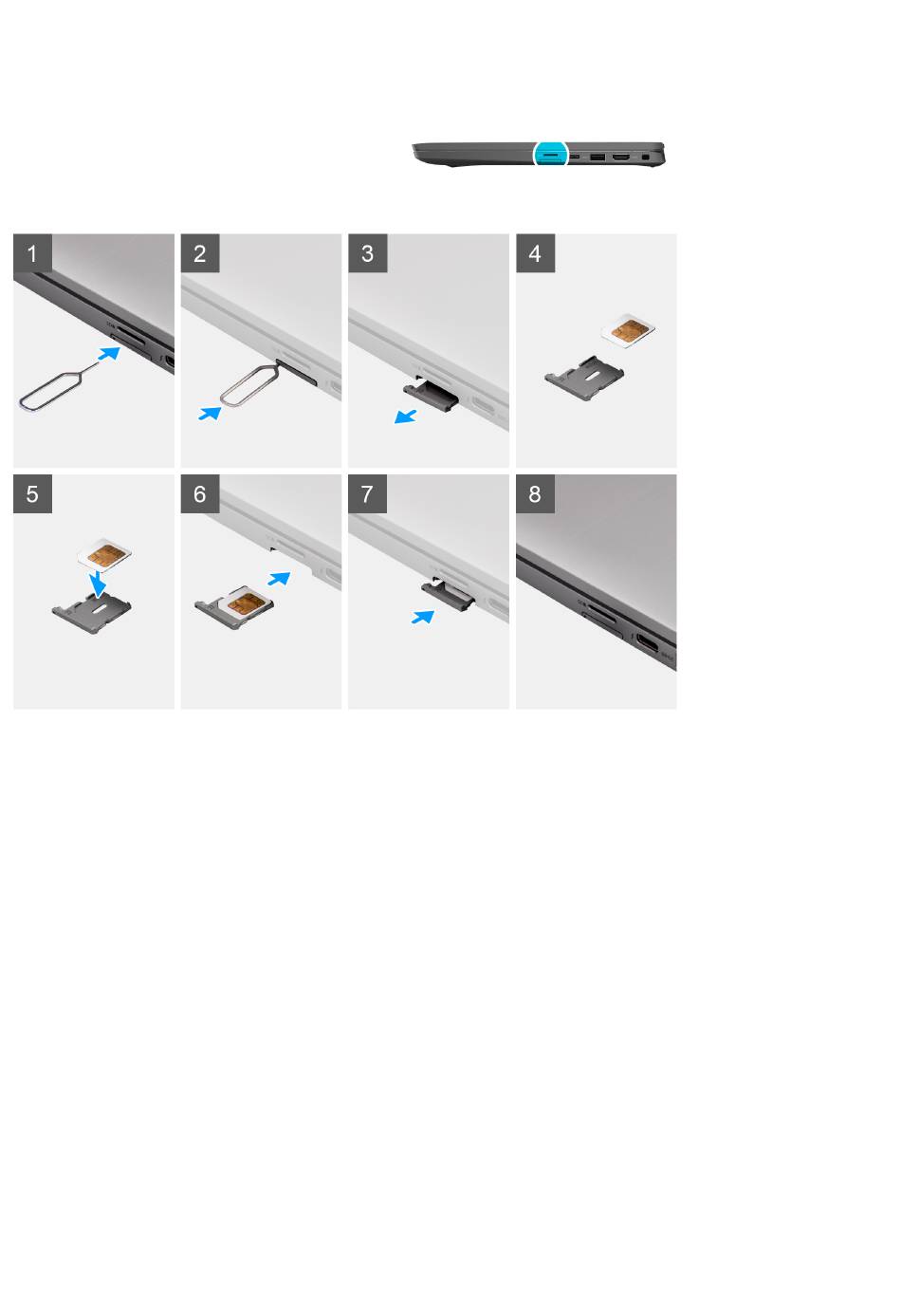 1
2
3
4
5
6
7
8