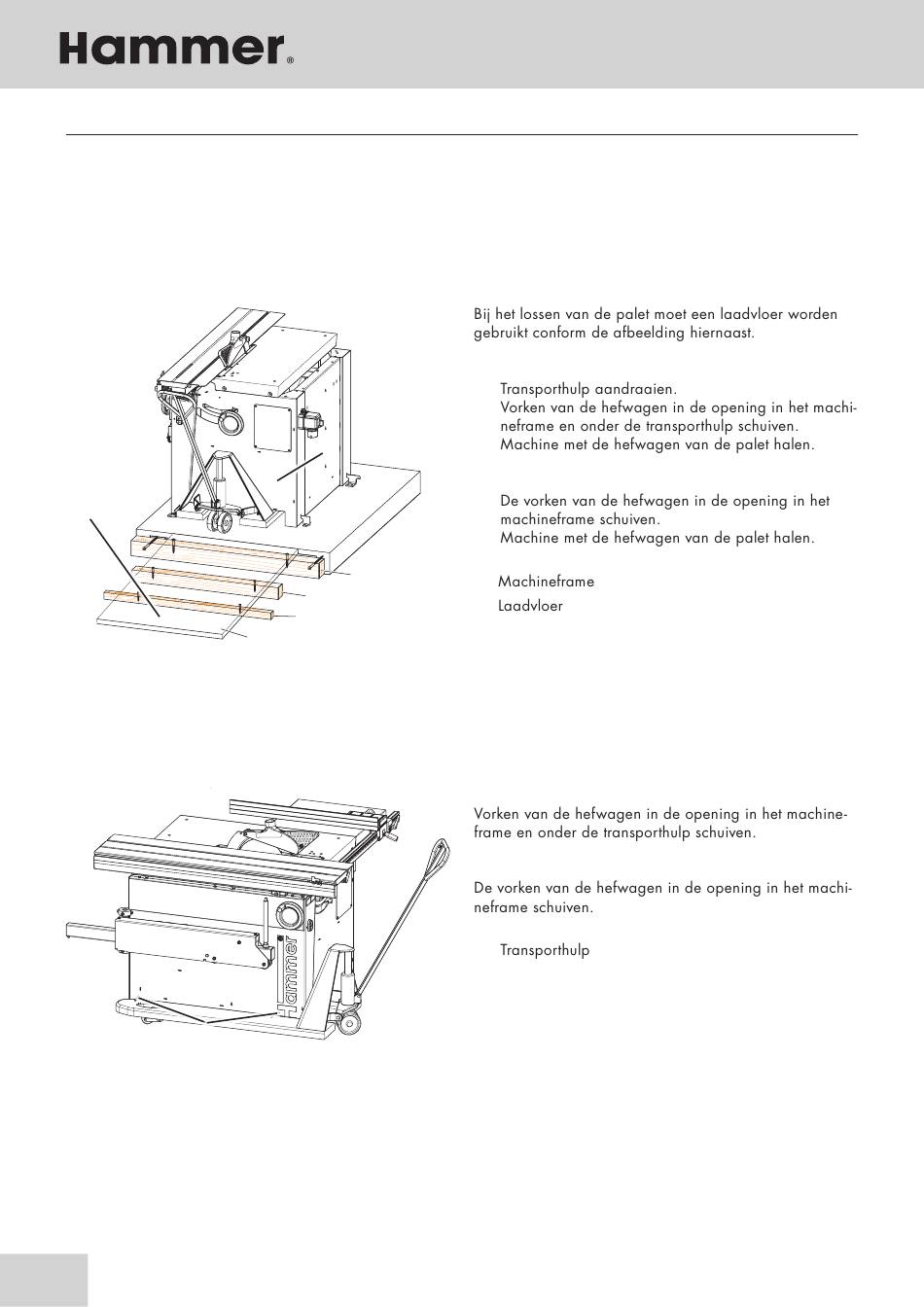 Hammer®

Bij het lossen van de palet moet een laadvloer worden gebruikt conform de afbeelding hiernaast.

Transporthulp aandraaien.
Vorken van de hefwagen in de opening in het machineframe en onder de transporthulp schuiven.
Machine met de hefwagen van de palet halen.

De vorken van de hefwagen in de opening in het machineframe schuiven.
Machine met de hefwagen van de palet halen.

Machineframe
Laadvloer

Vorken van de hefwagen in de opening in het machineframe en onder de transporthulp schuiven.

De vorken van de hefwagen in de opening in het machineframe schuiven.

Transporthulp

Hammer