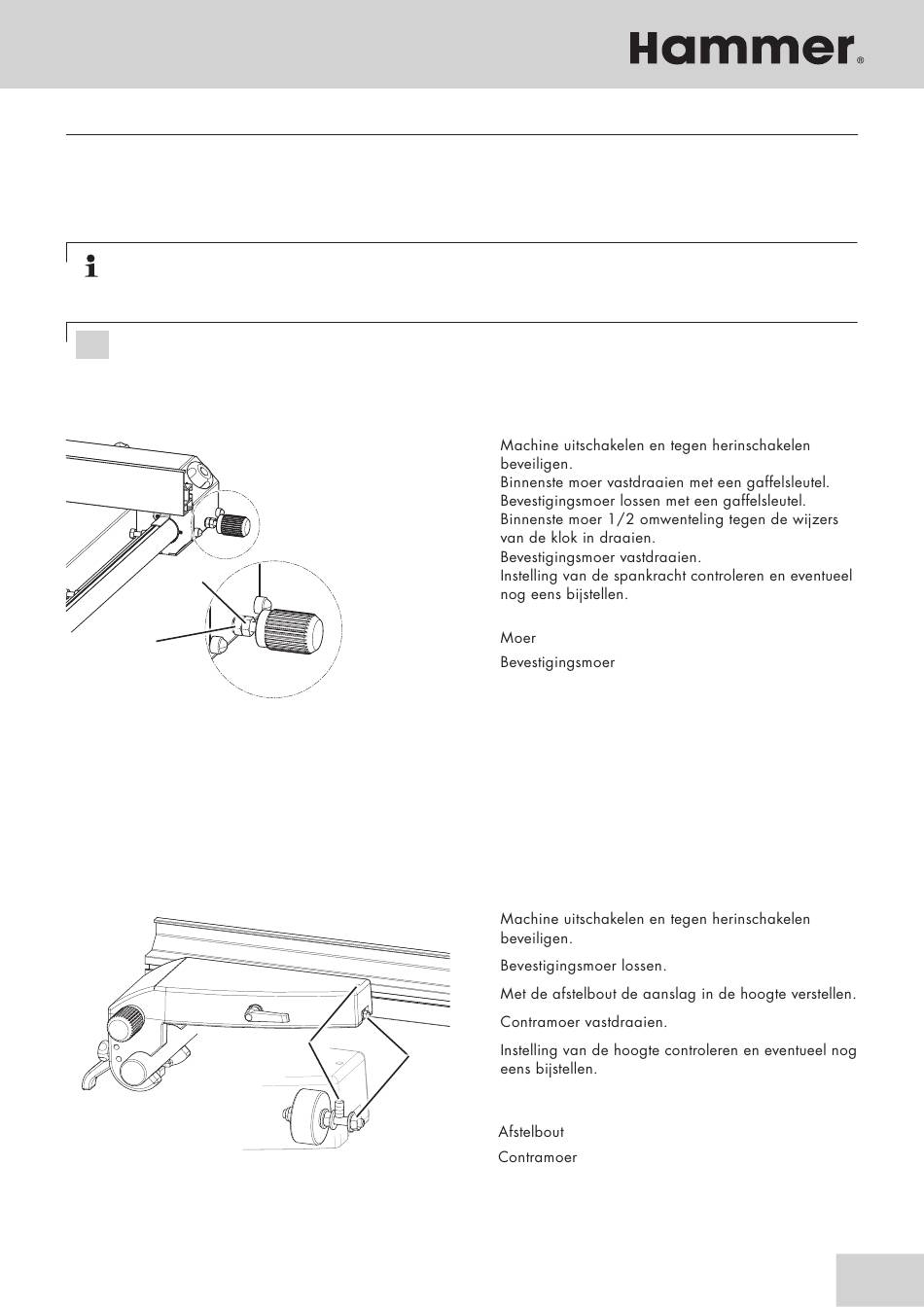 Hammer®

Machine uitschakelen en tegen herinschakelen beveiligen.
Binnenste moer vastdraaien met een gaffelsleutel.
Bevestigingsmoer lossen met een gaffelsleutel.
Binnenste moer 1/2 omwenteling tegen de wijzers van de klok in draaien.
Bevestigingsmoer vastdraaien.
Instelling van de spankracht controleren en eventueel nog eens bijstellen.

Moer

Bevestigingsmoer

Machine uitschakelen en tegen herinschakelen beveiligen.

Bevestigingsmoer lossen.

Met de afstelbout de aanslag in de hoogte verstellen.

Contramoer vastdraaien.

Instelling van de hoogte controleren en eventueel nog eens bijstellen.

Afstelbout

Contramoer