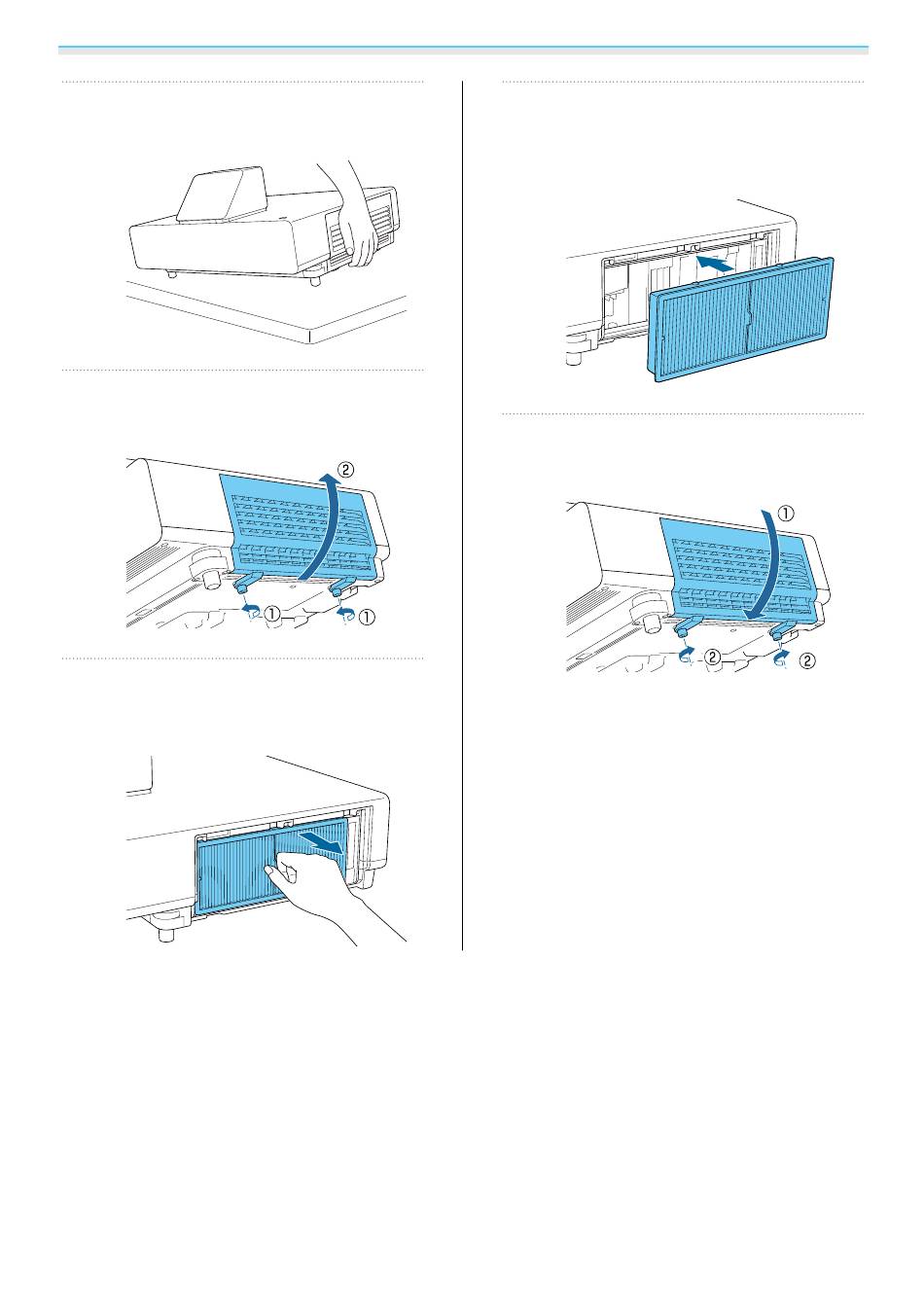 ②

① ①

①

② ②