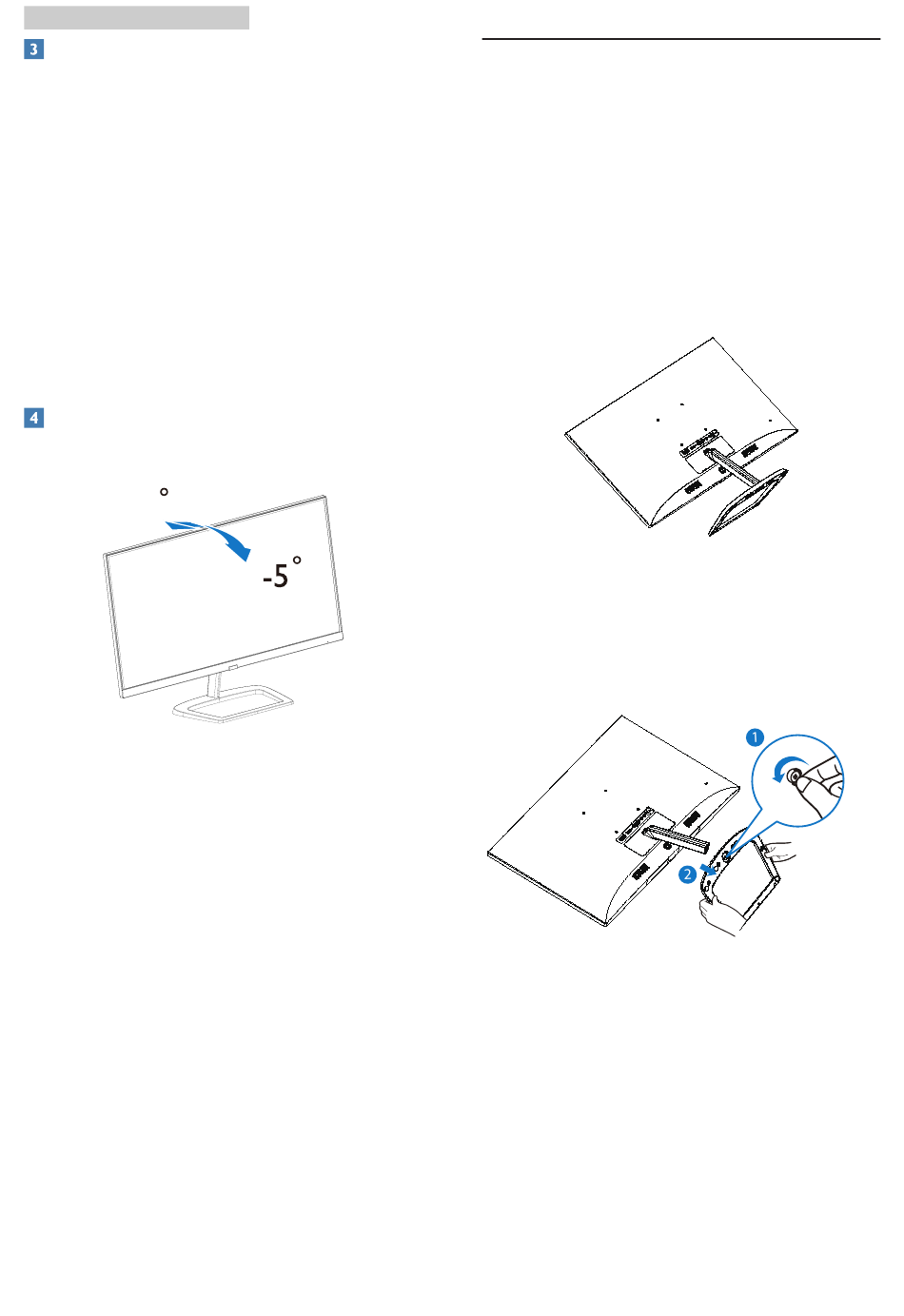 3

4

°

-5°

1

2