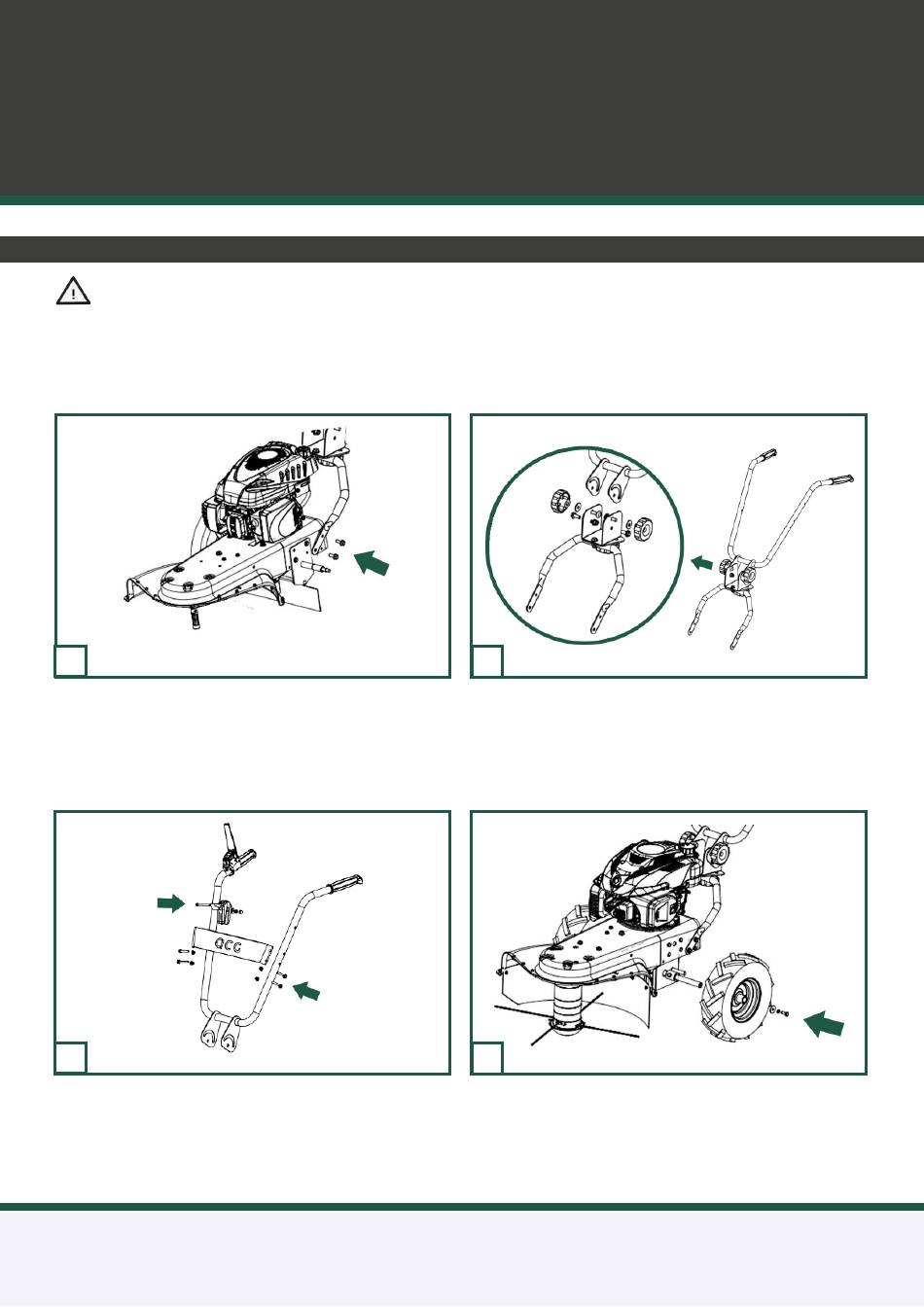 QCC