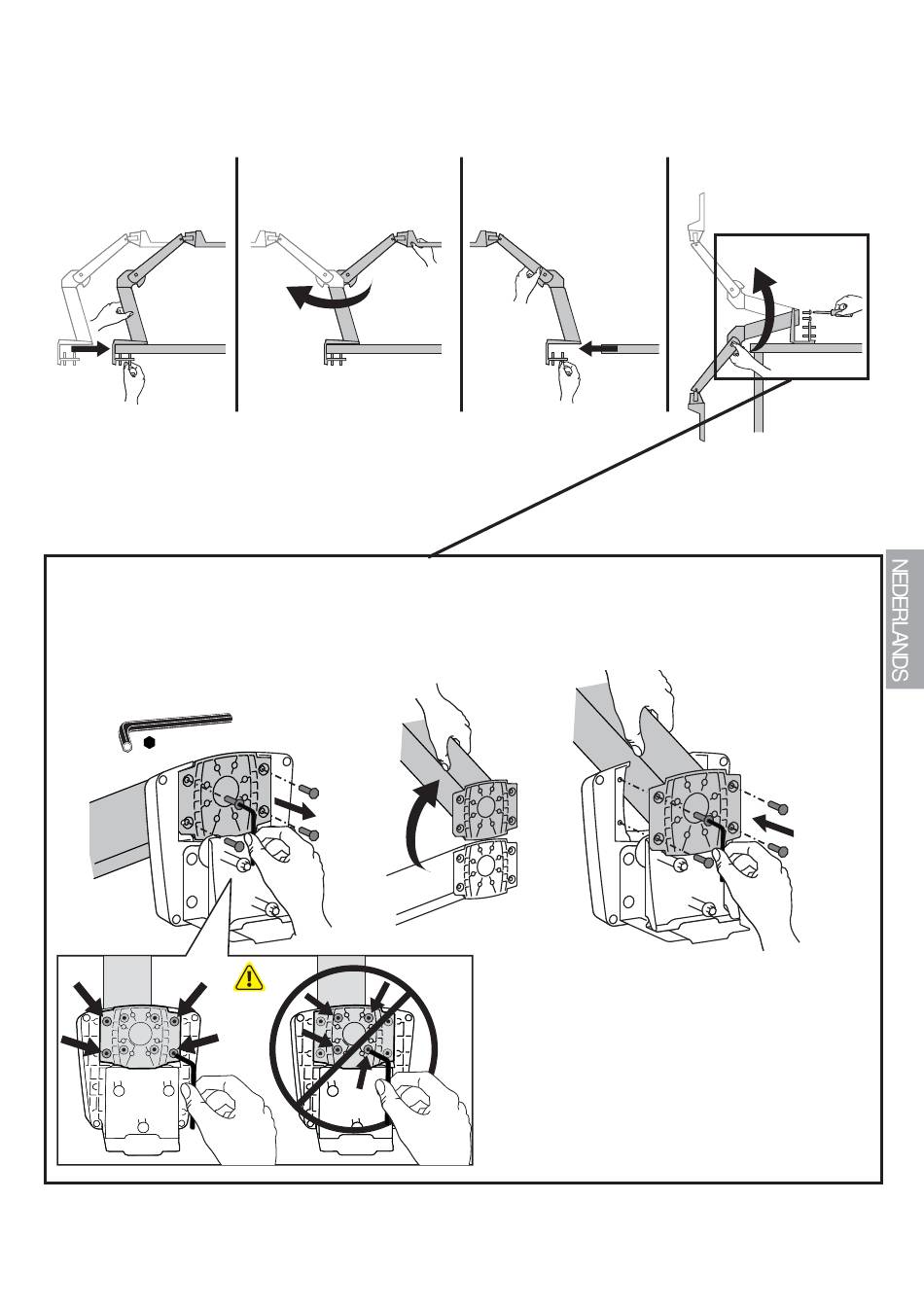 NEDERLANDS