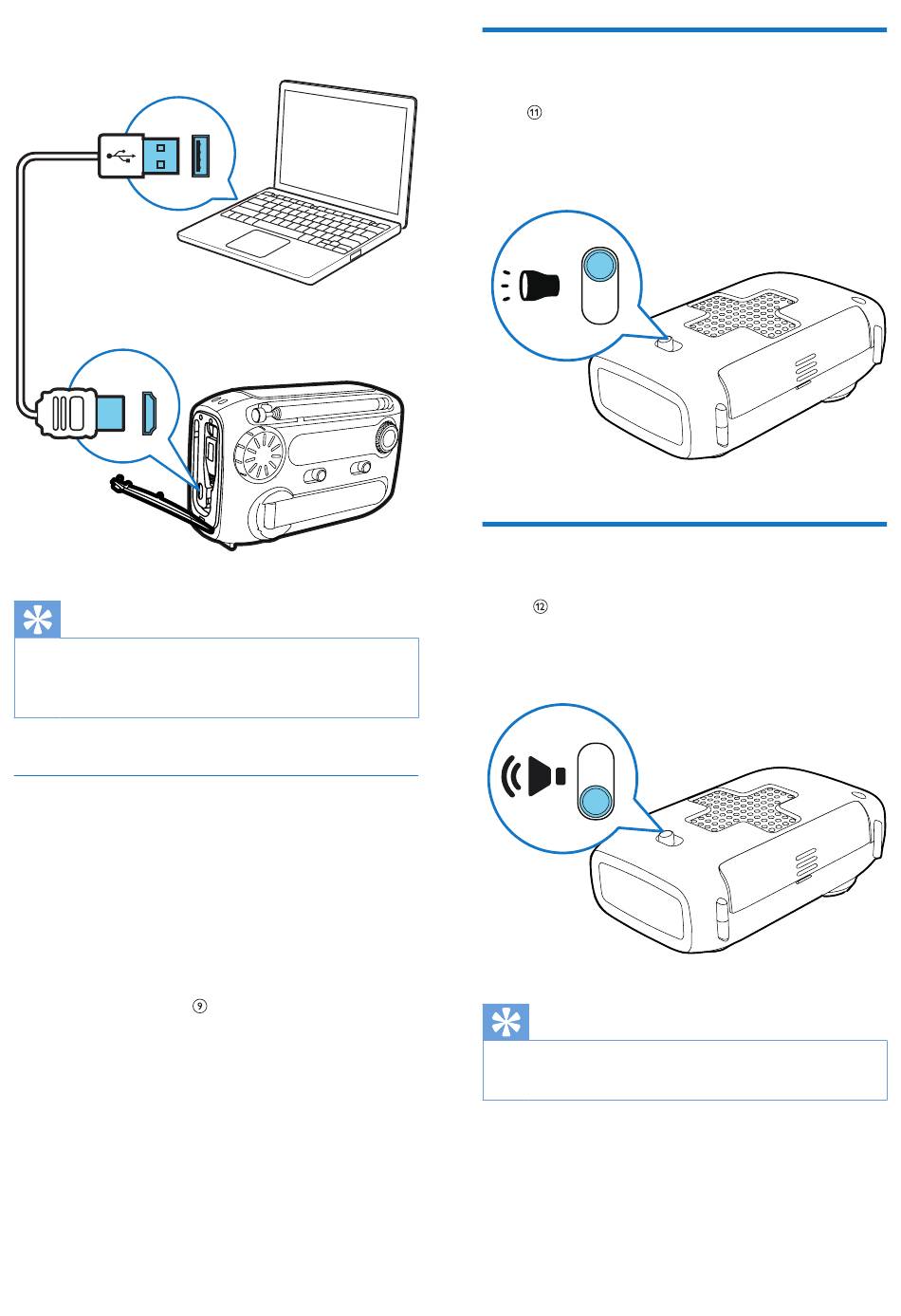 ⑪

⑫

⑨