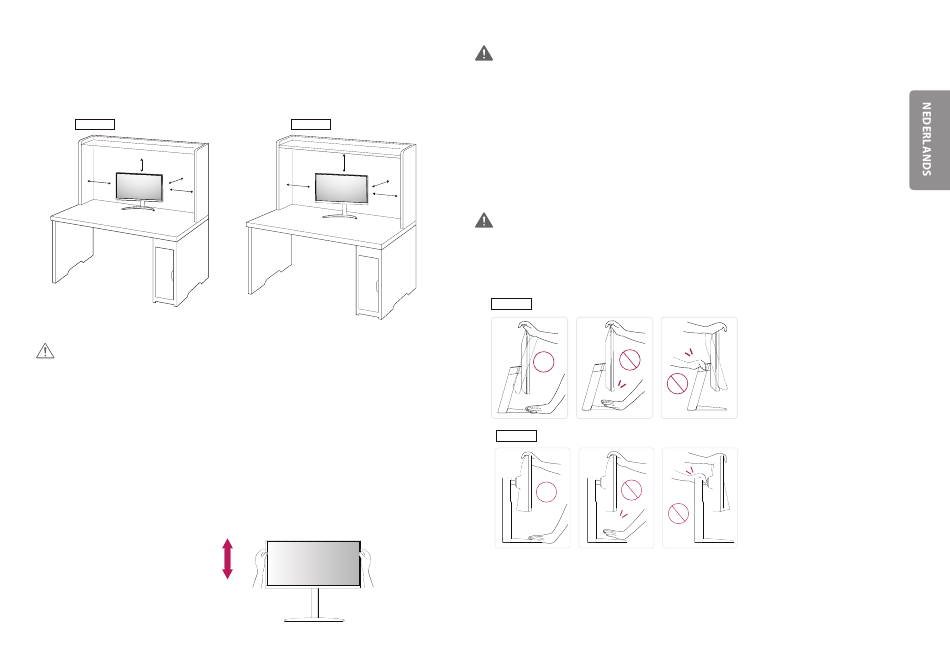 NEDERLANDS