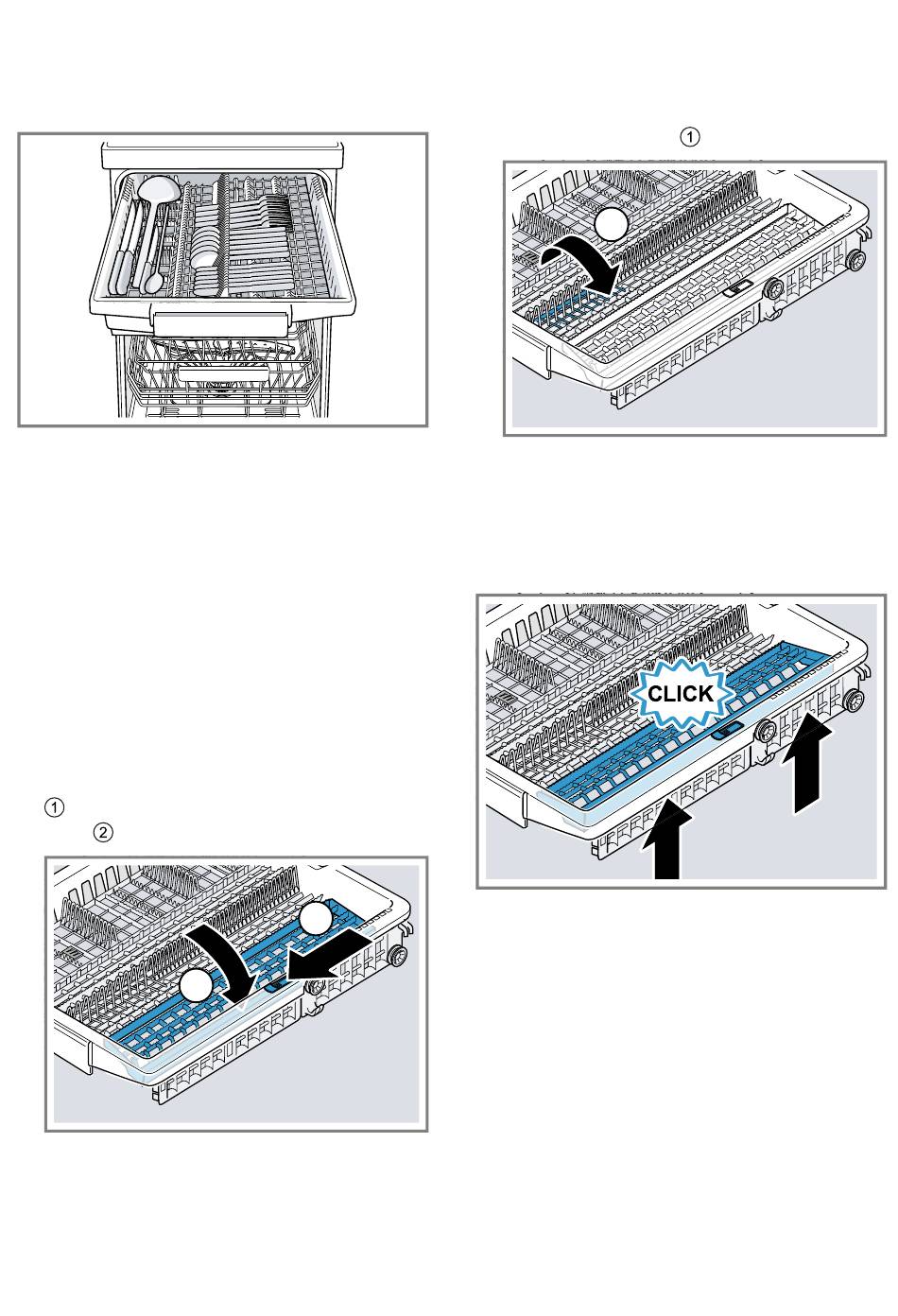 ①

①
②

CLICK