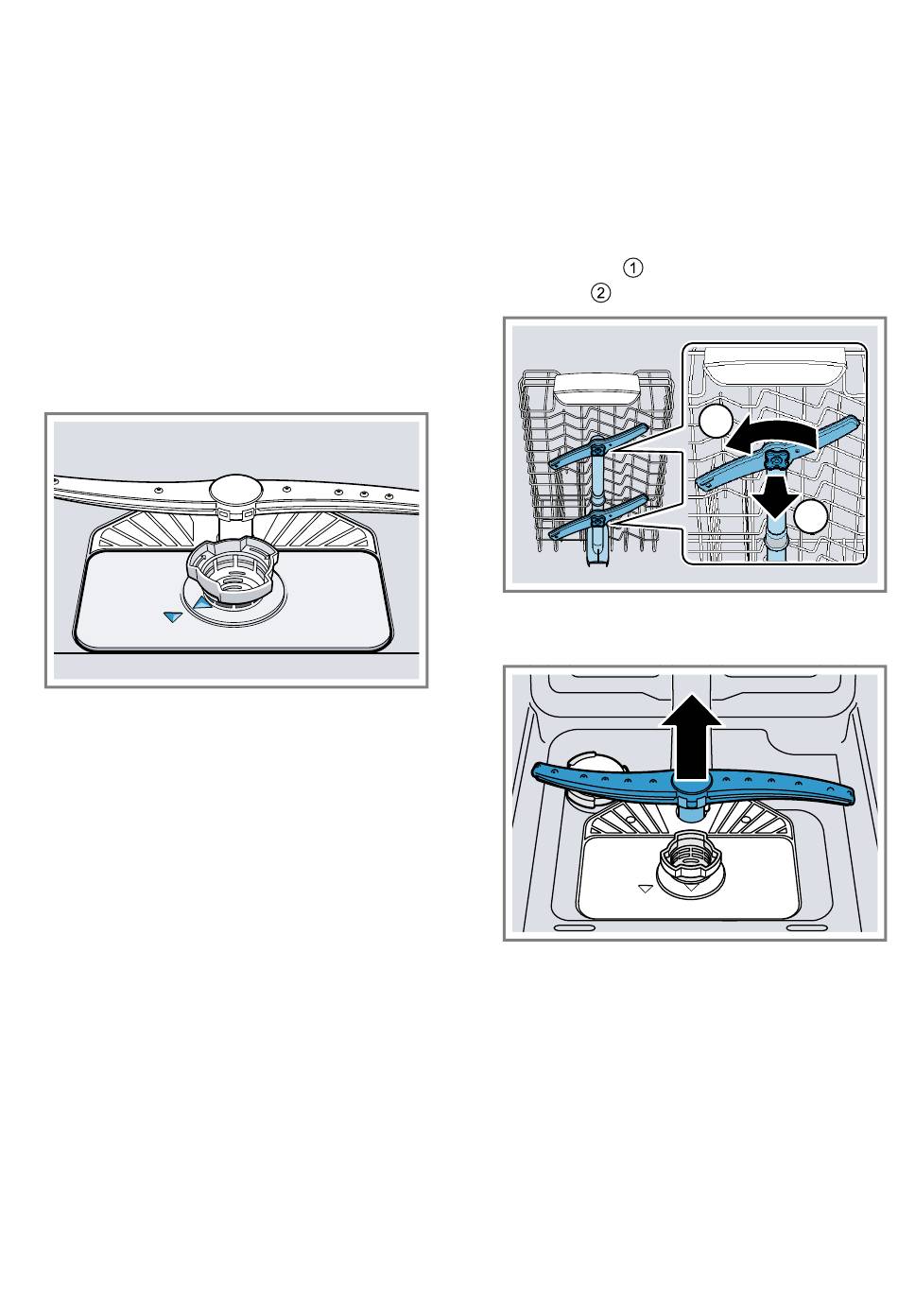 ① ②