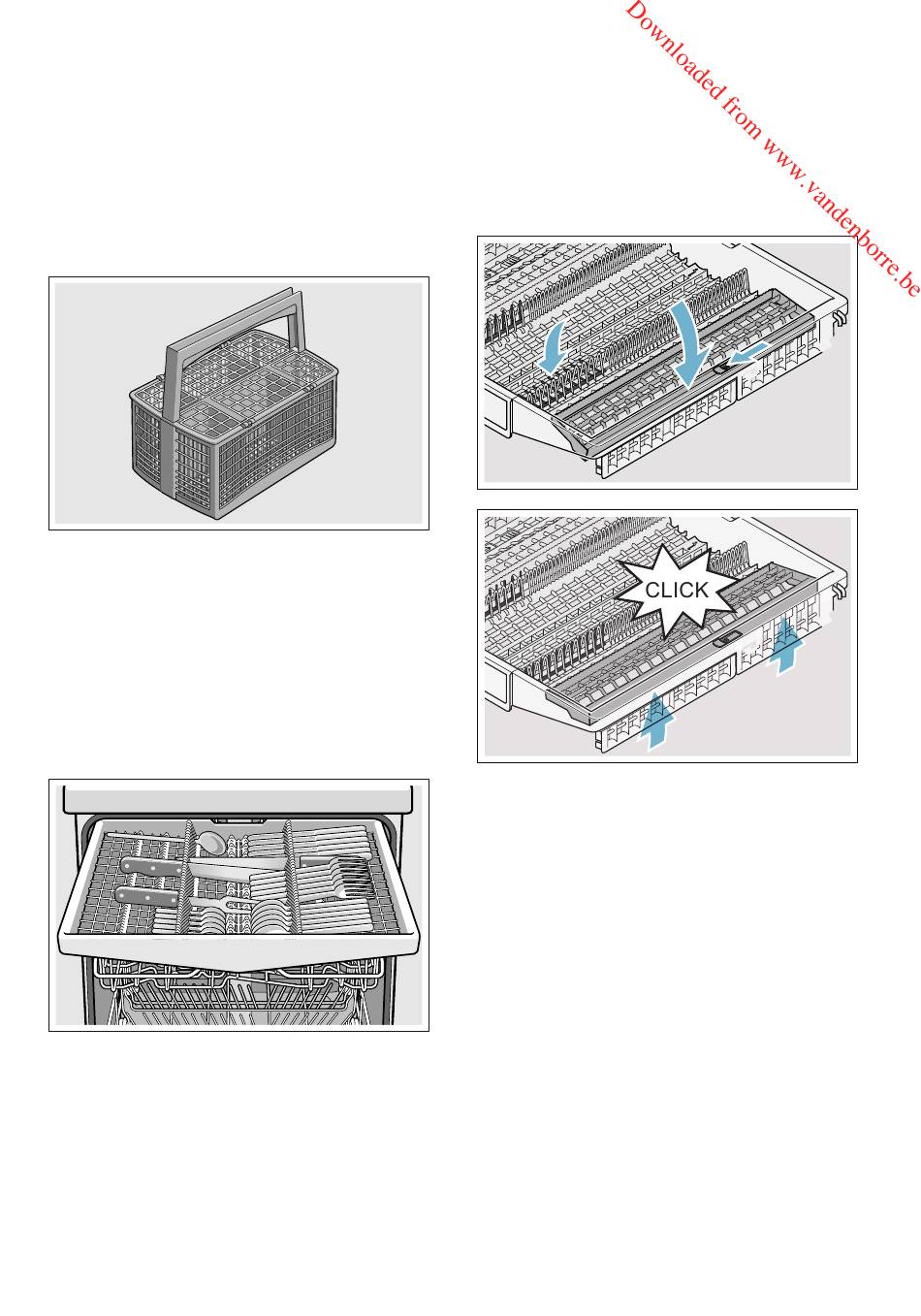 Downloaded from www.vandenborre.be

CLICK