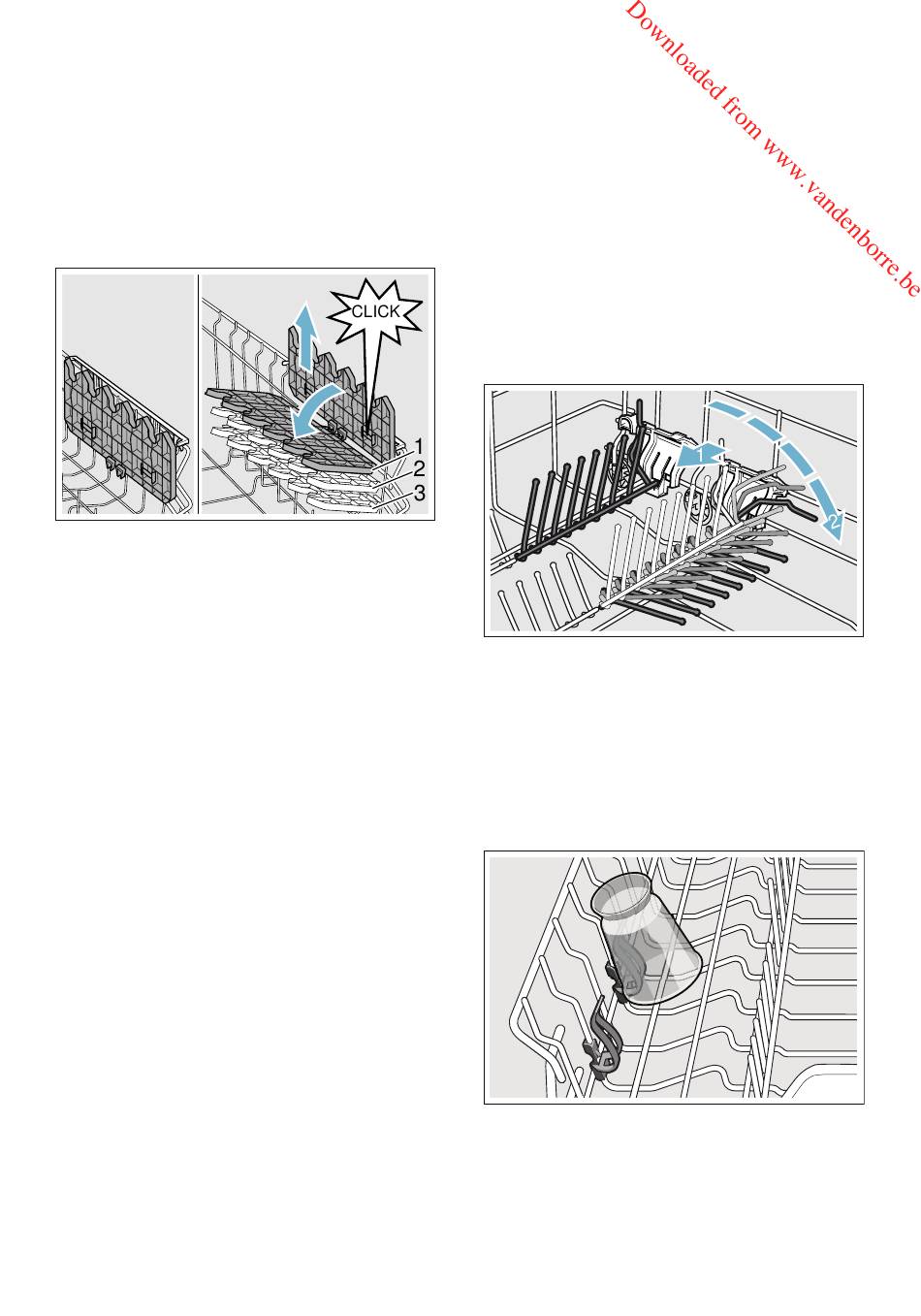 Downloaded from www.vandenborre.be

CLICK

1
2
3

1

2