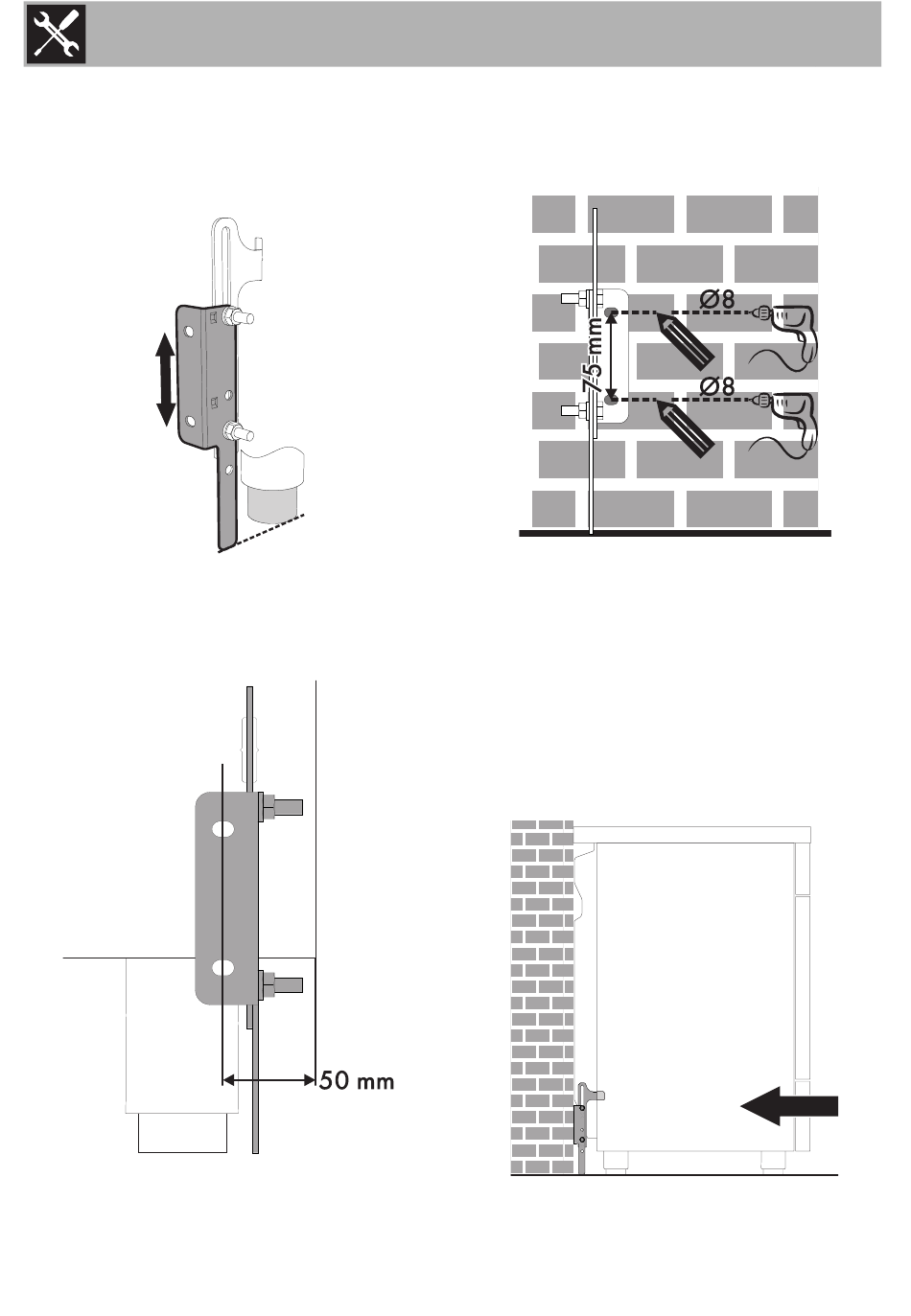 Ø8

75 mm

Ø8

50 mm