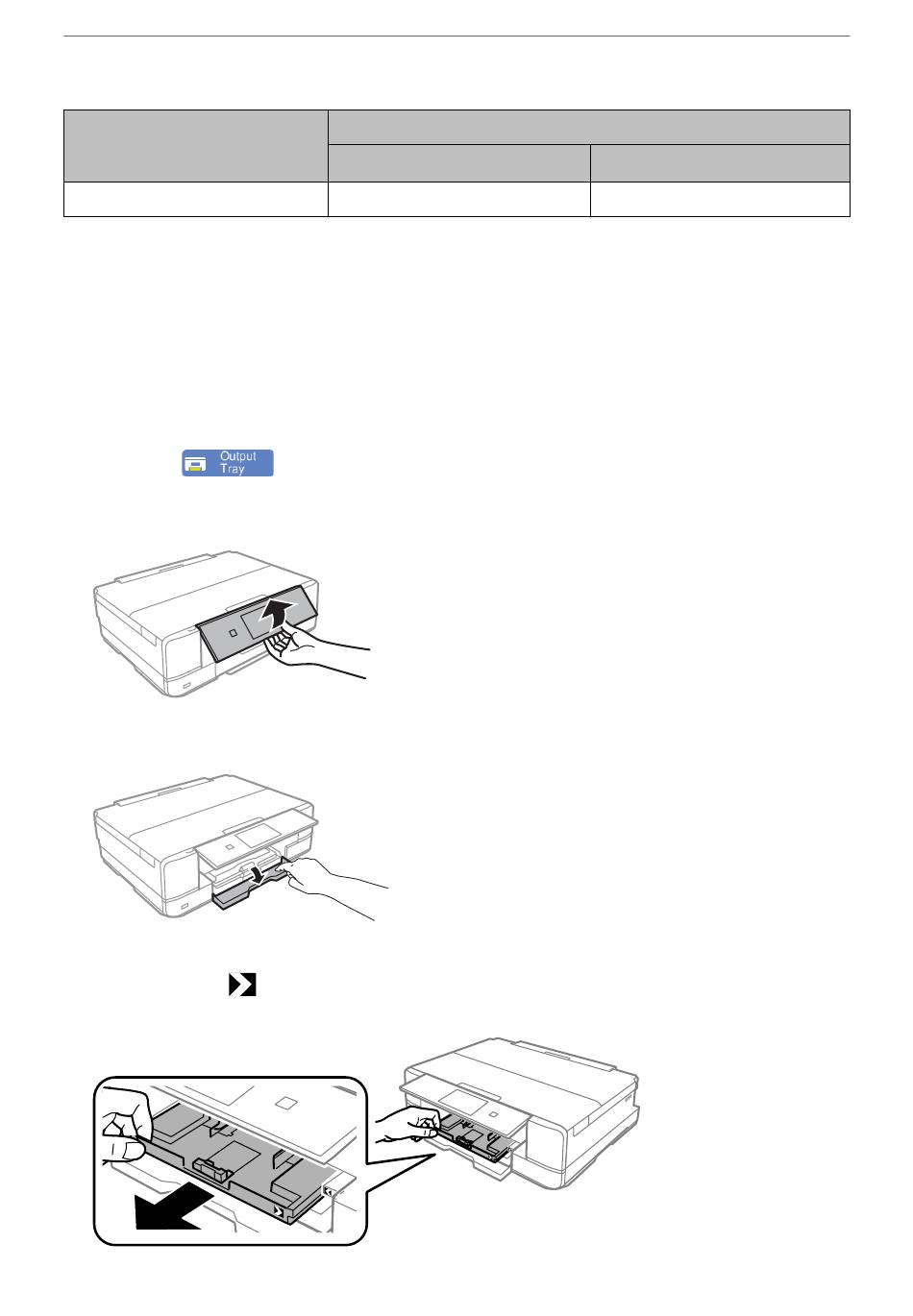 Output Tray