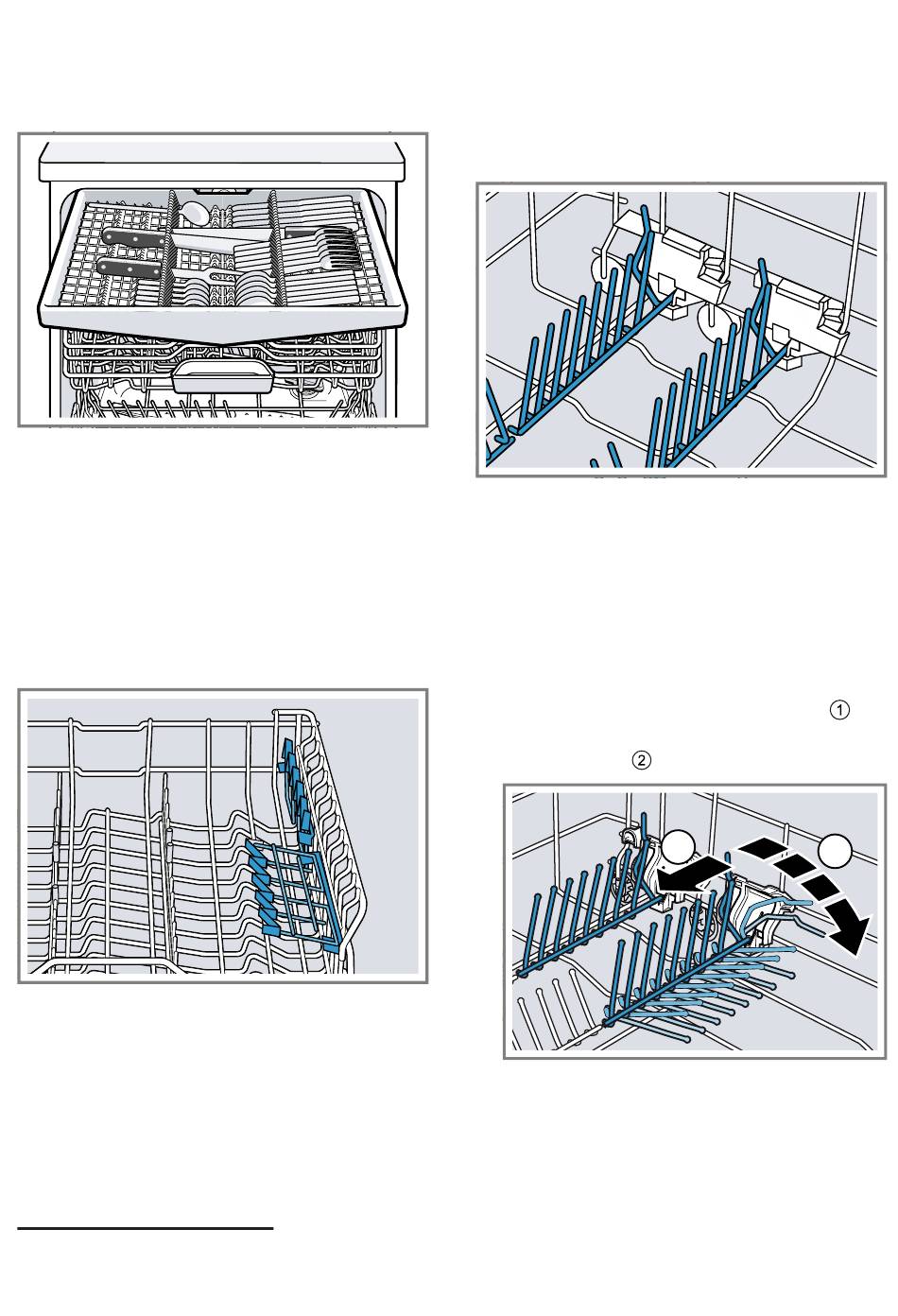 ①

②