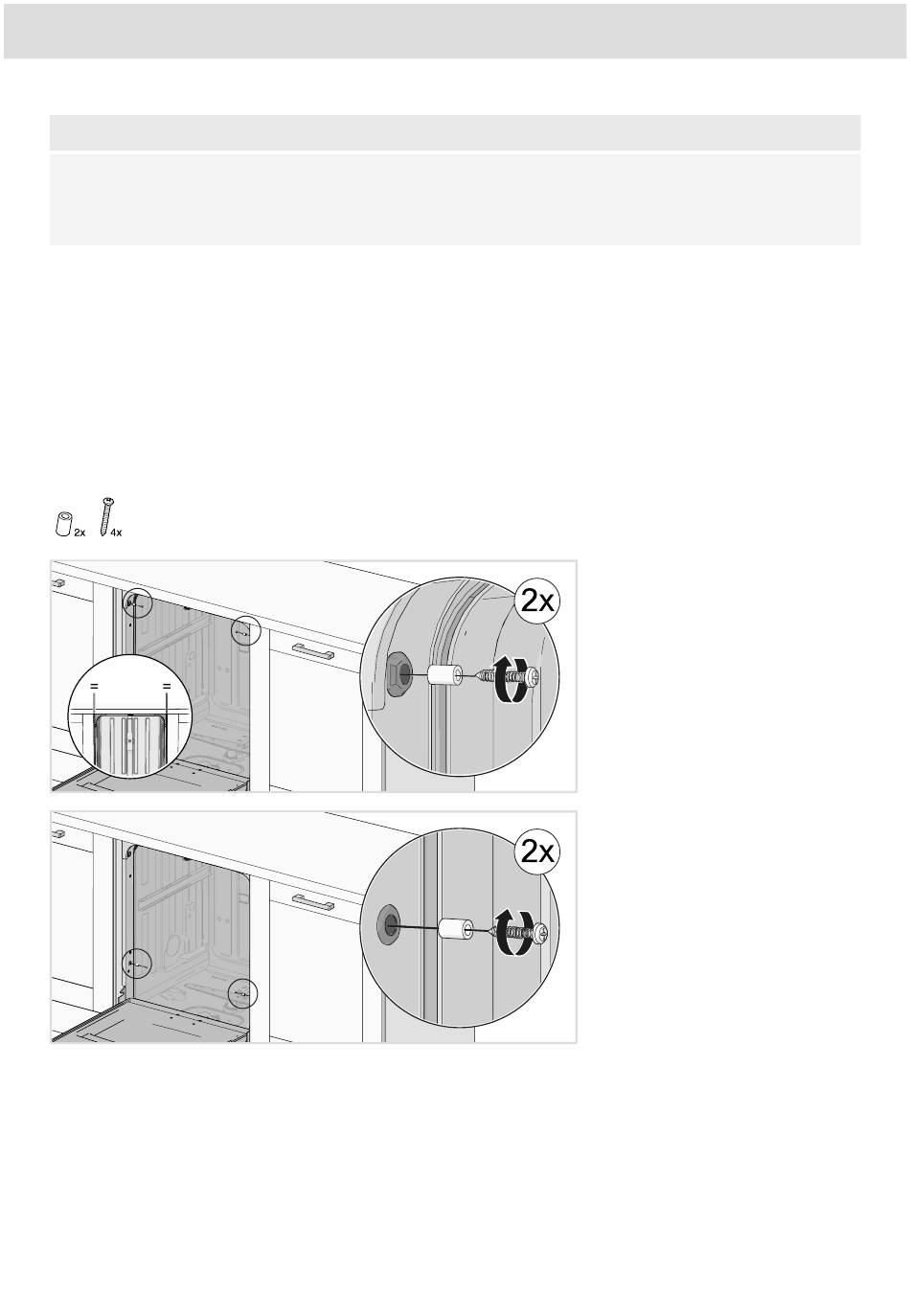 2x 4x

=
=

2x

2x